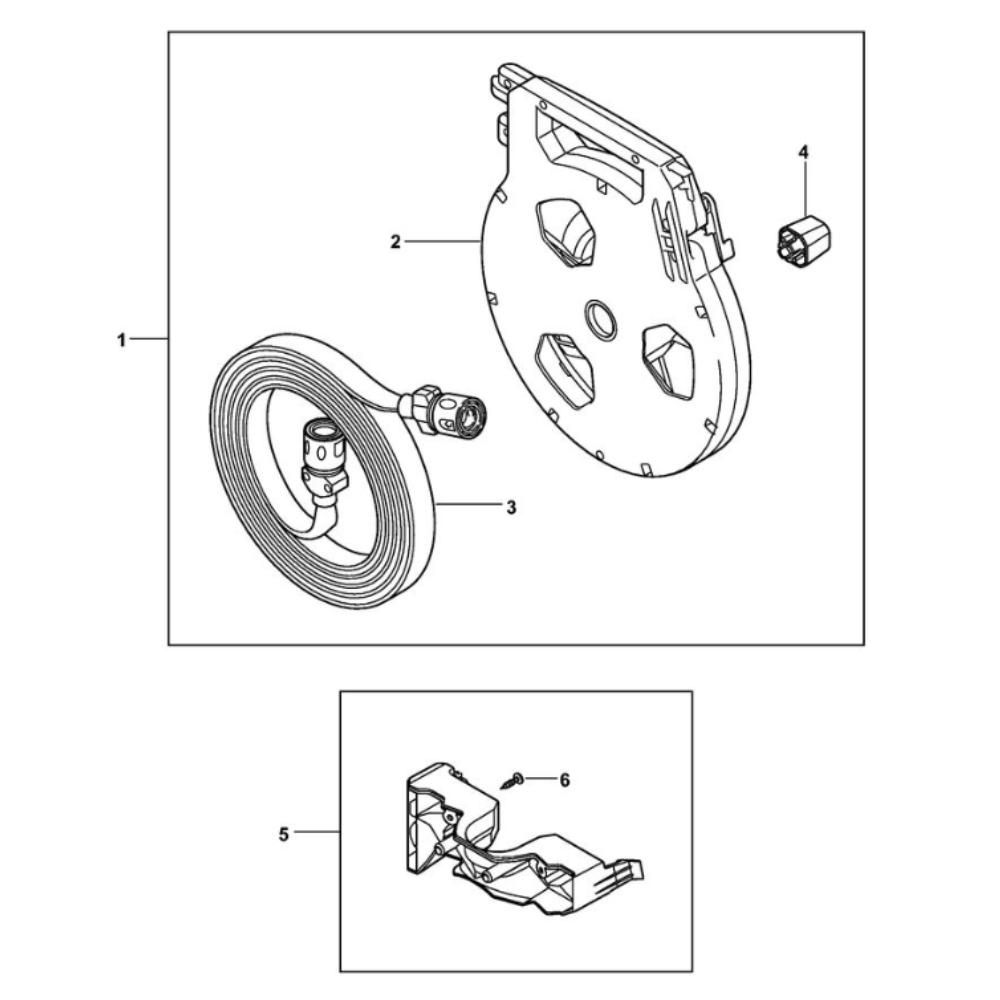 4
2
1
3
6
5