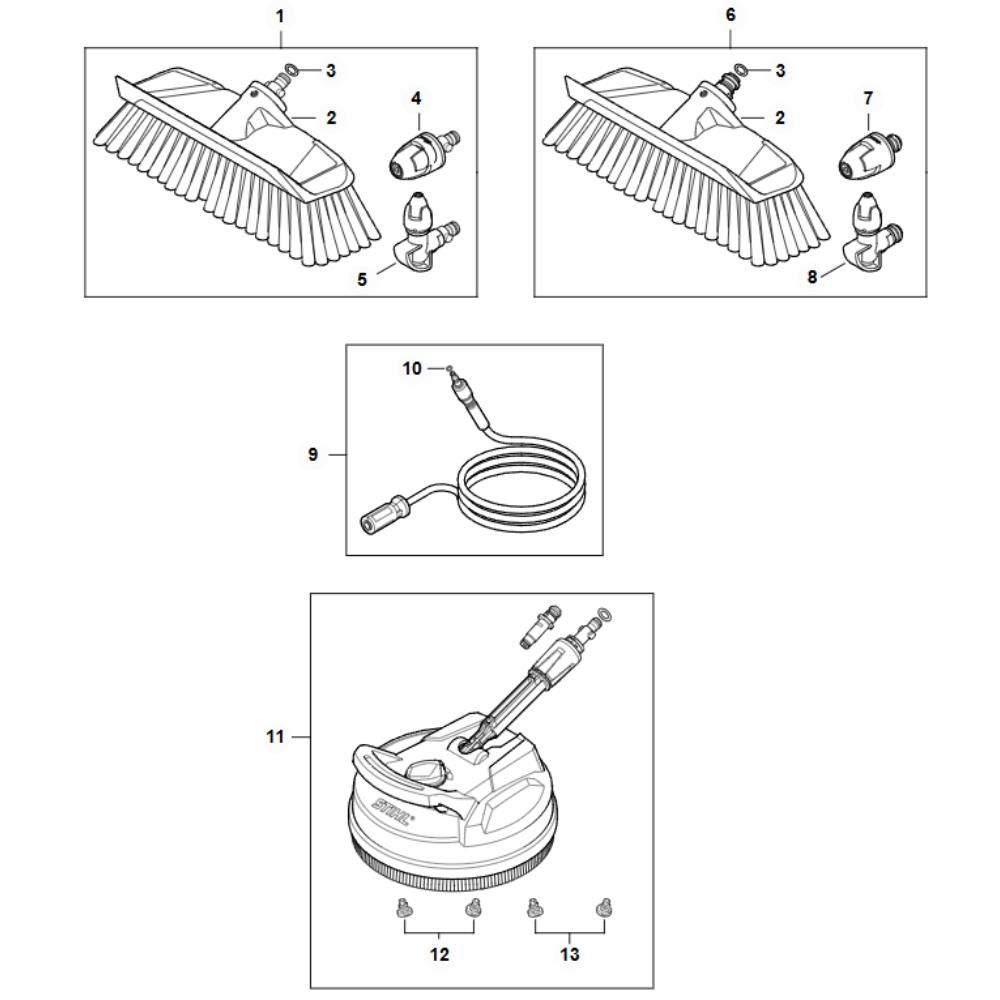 1
3
2
4
5
6
3
2
7
8
10
9
11
STIHL
12
13