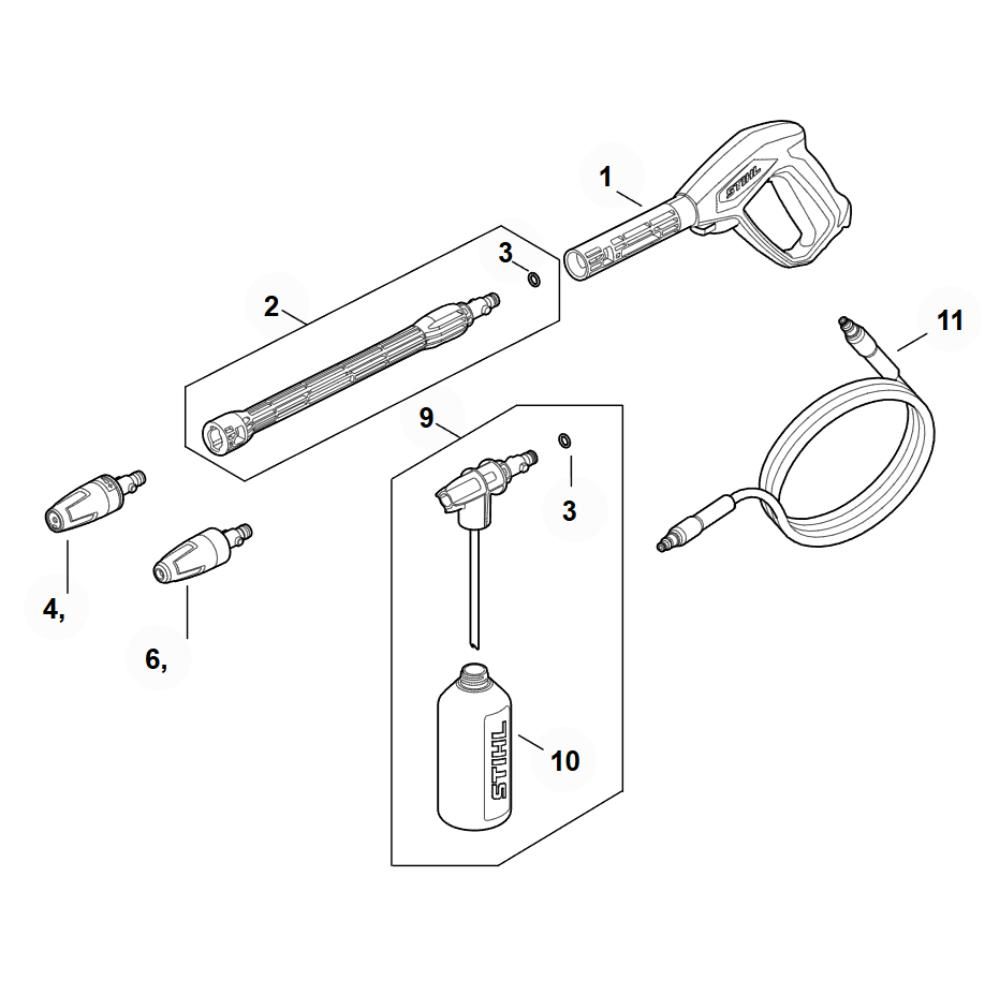 1
STIHL
3
2
11
9
3
4,
6,
STIHL
10