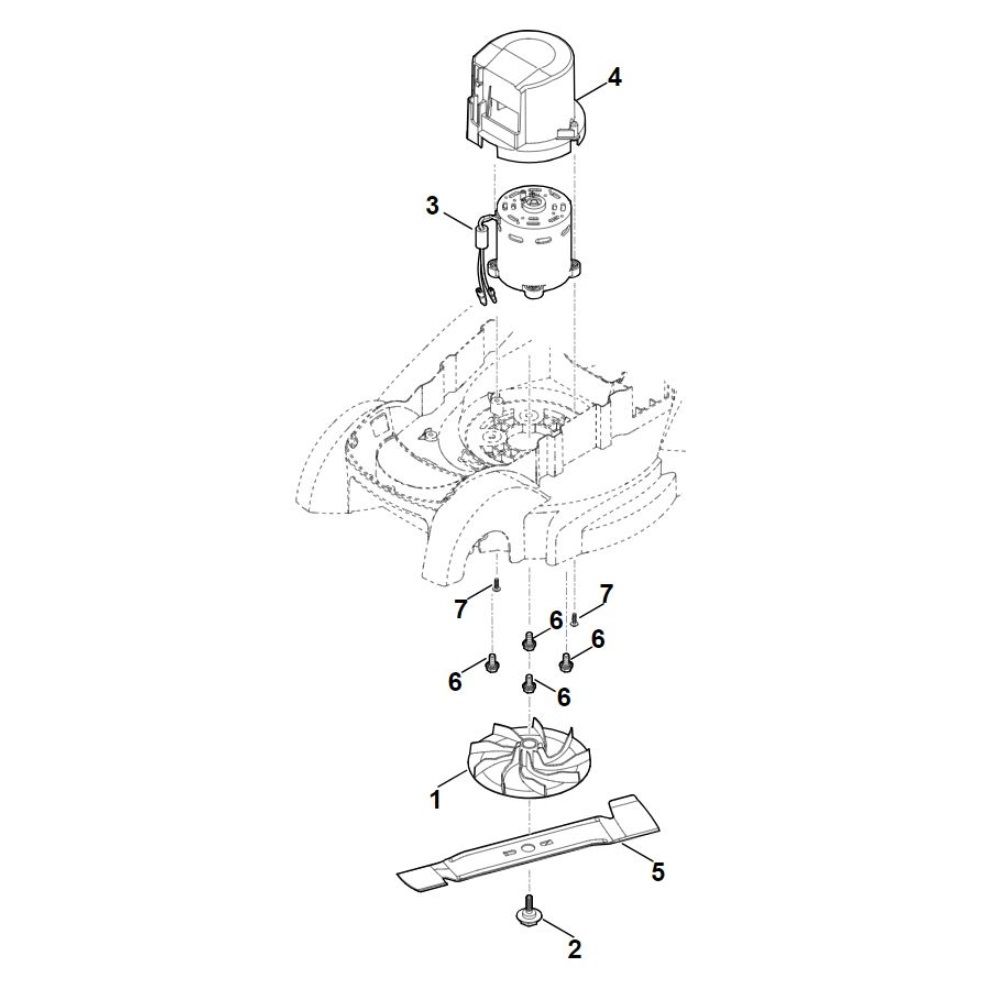 4
3
7
7
6
6
6
6
1
5
2