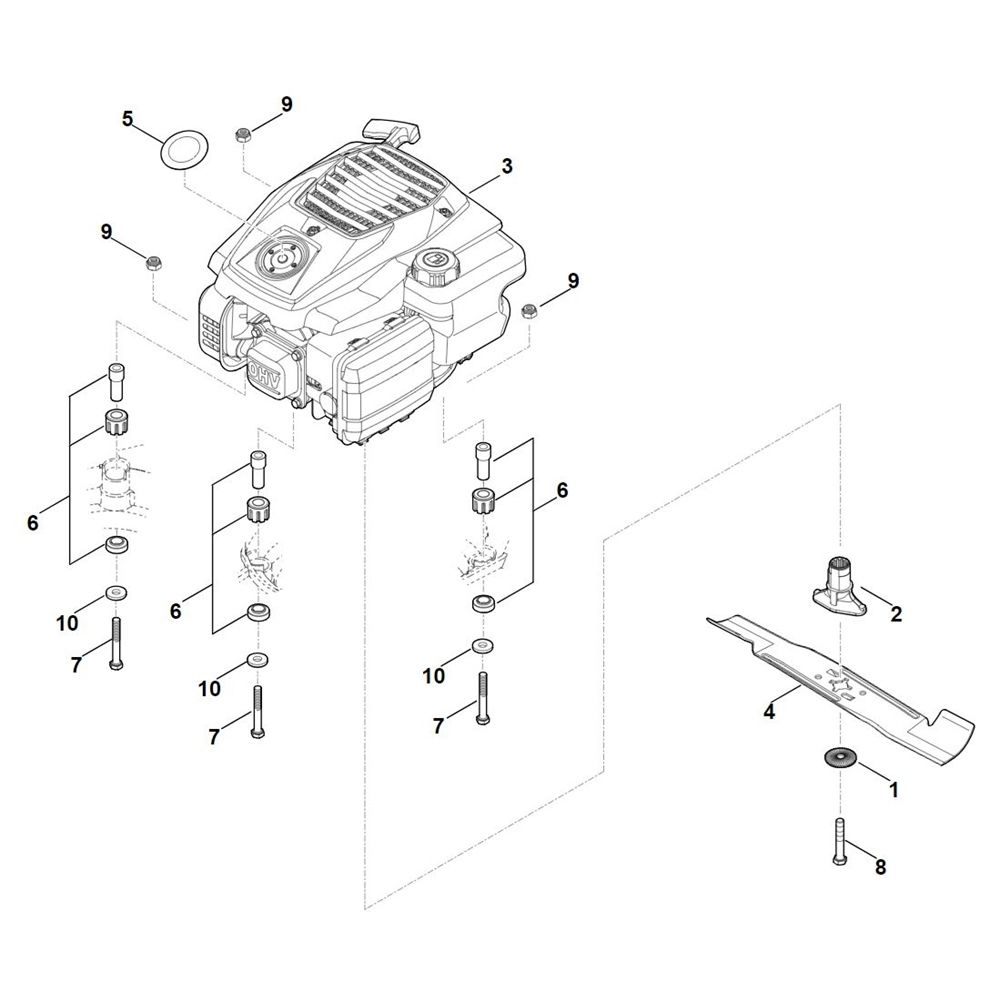 5
9
3
9
9
OHV
6
6
6
10
7
10
7
10
7
2
4
1
8