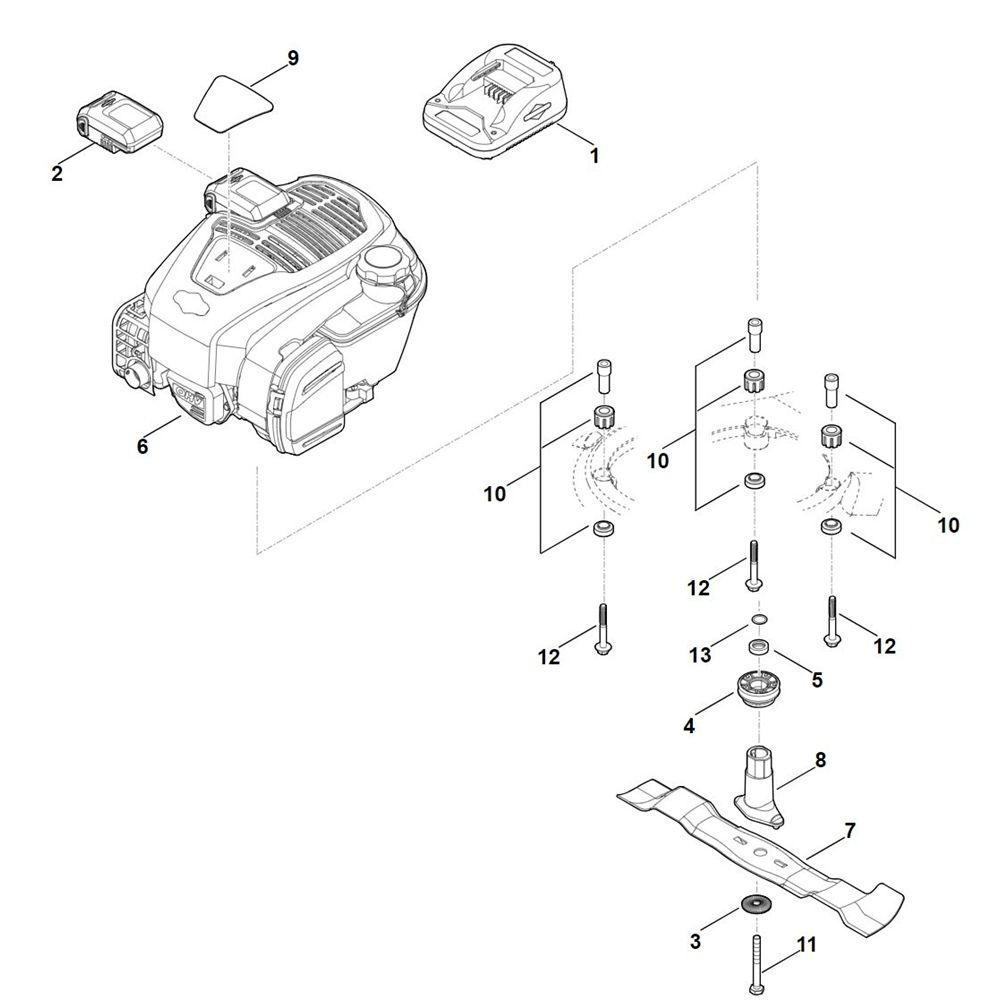 9
2
1
6
10
10
10
12
12
12
13
5
4
8
7
3
11