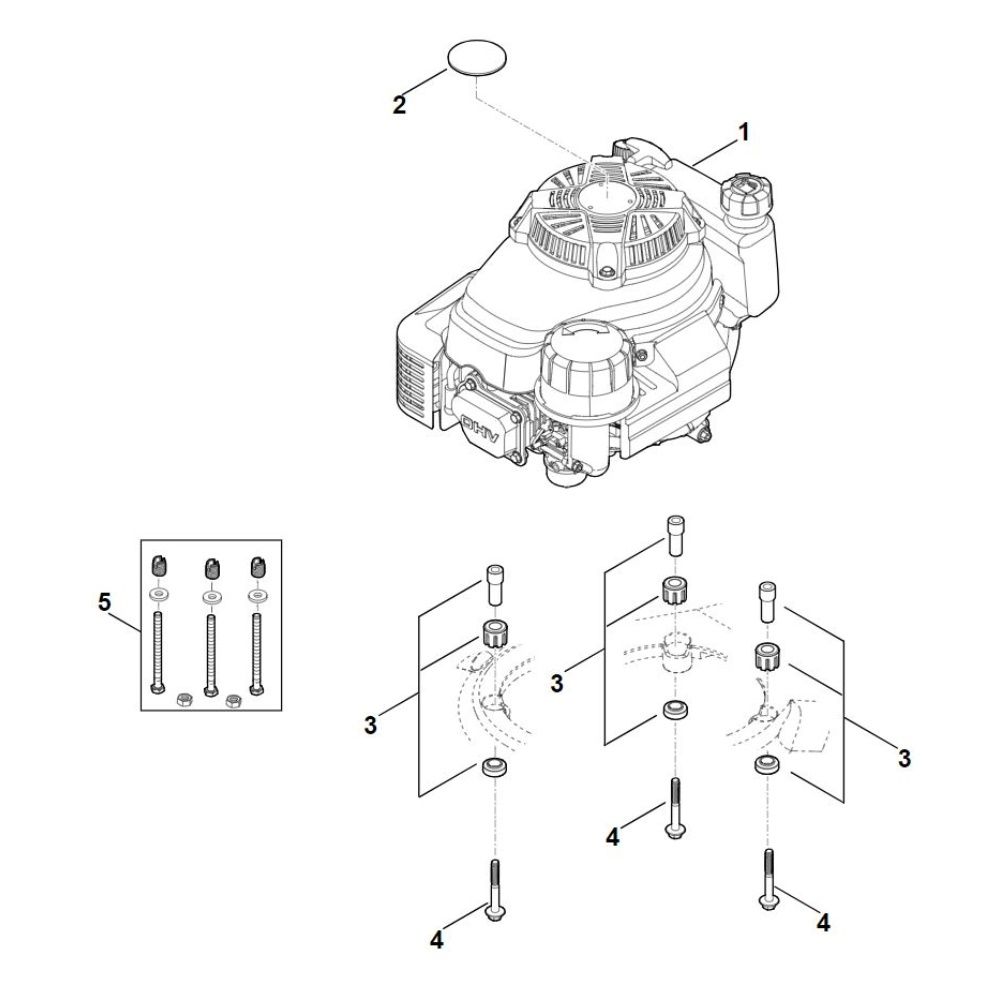 2
1
OHV
5
3
3
3
4
4
4