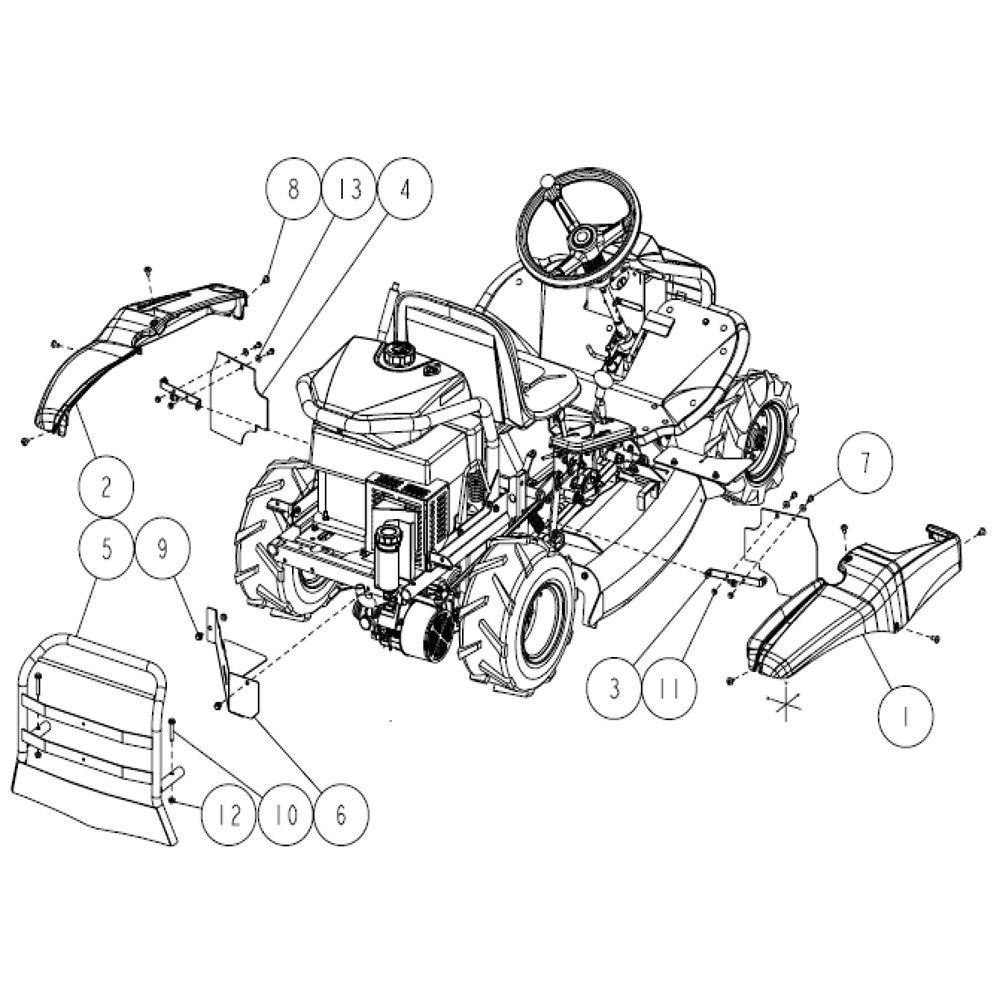 8
13
4
2
5
9
7
3
11
1
12
10
6