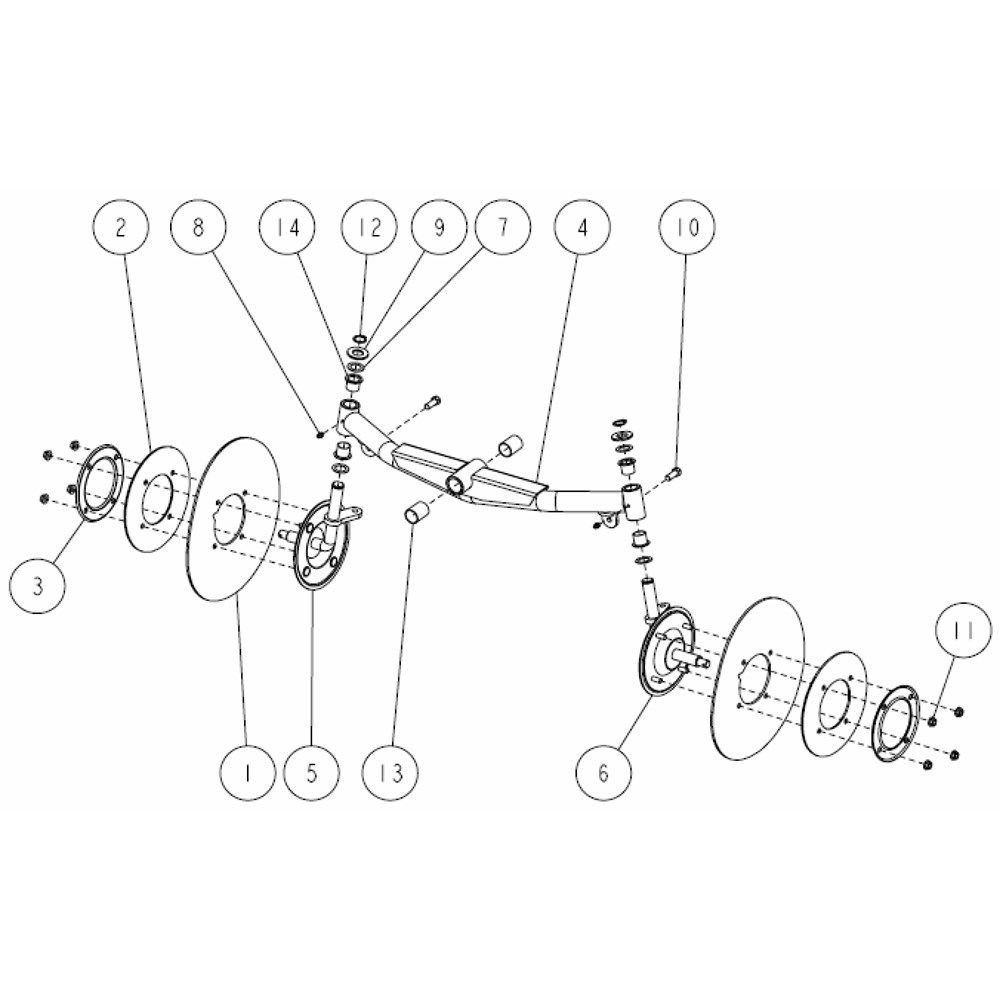 2
8
14
12
9
7
4
10
3
11
1
5
13
6