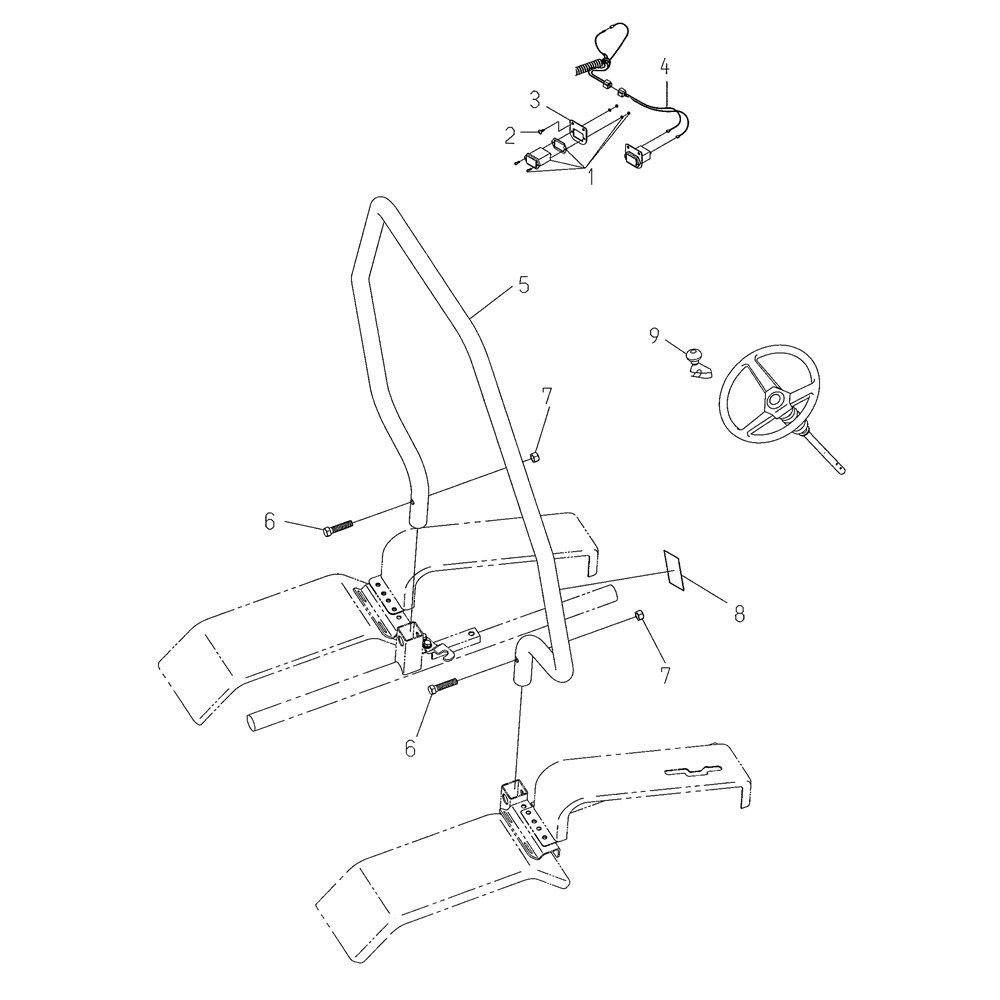 4
3
2
1
5
9
7
6
8
7
6