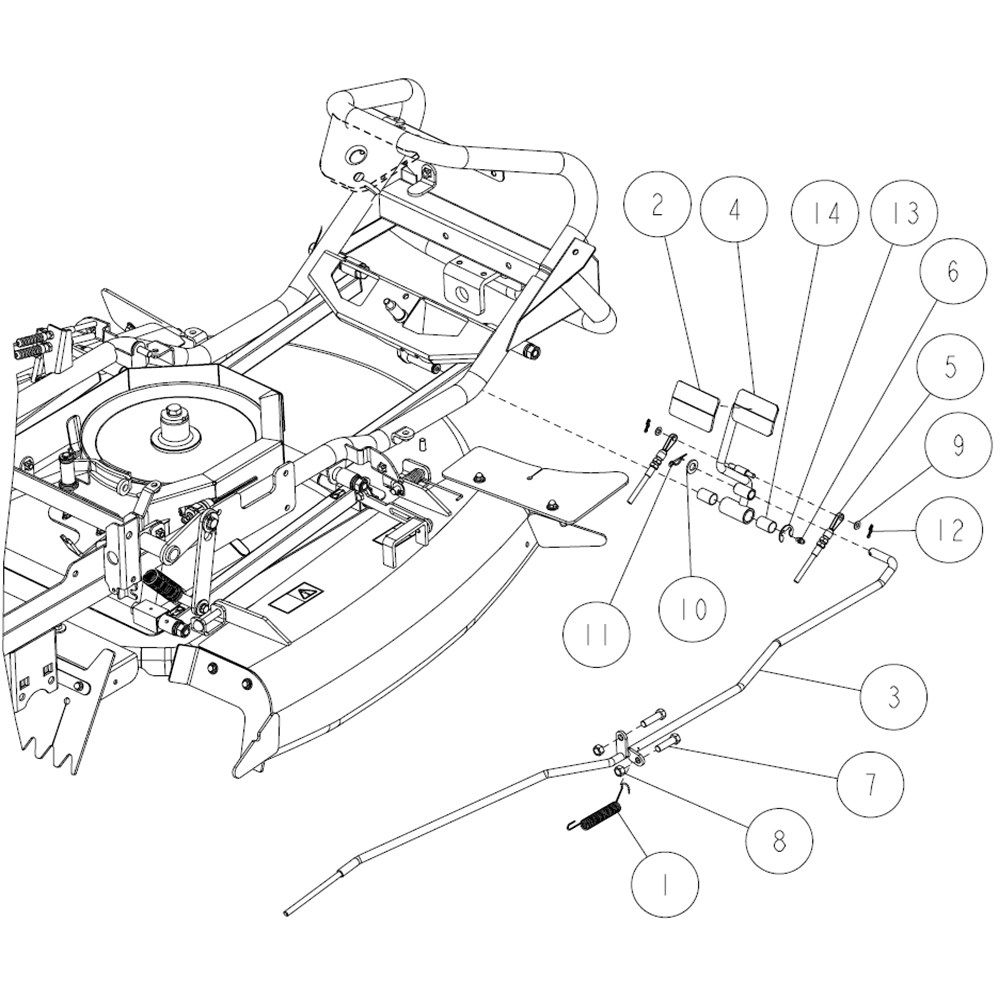 2
4
14
13
6
5
9
12
11
10
3
7
8
1