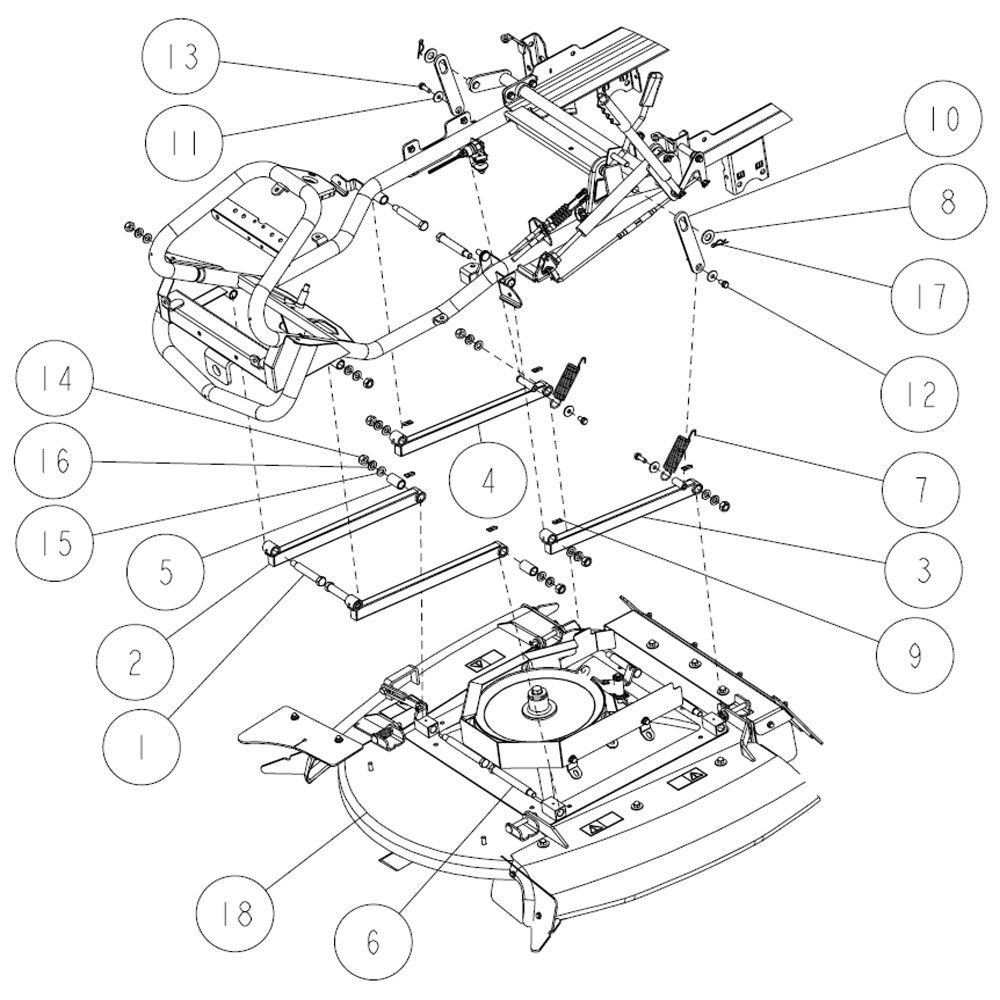 13
11
10
8
17
12
14
16
15
4
7
5
3
2
9
1
18
6