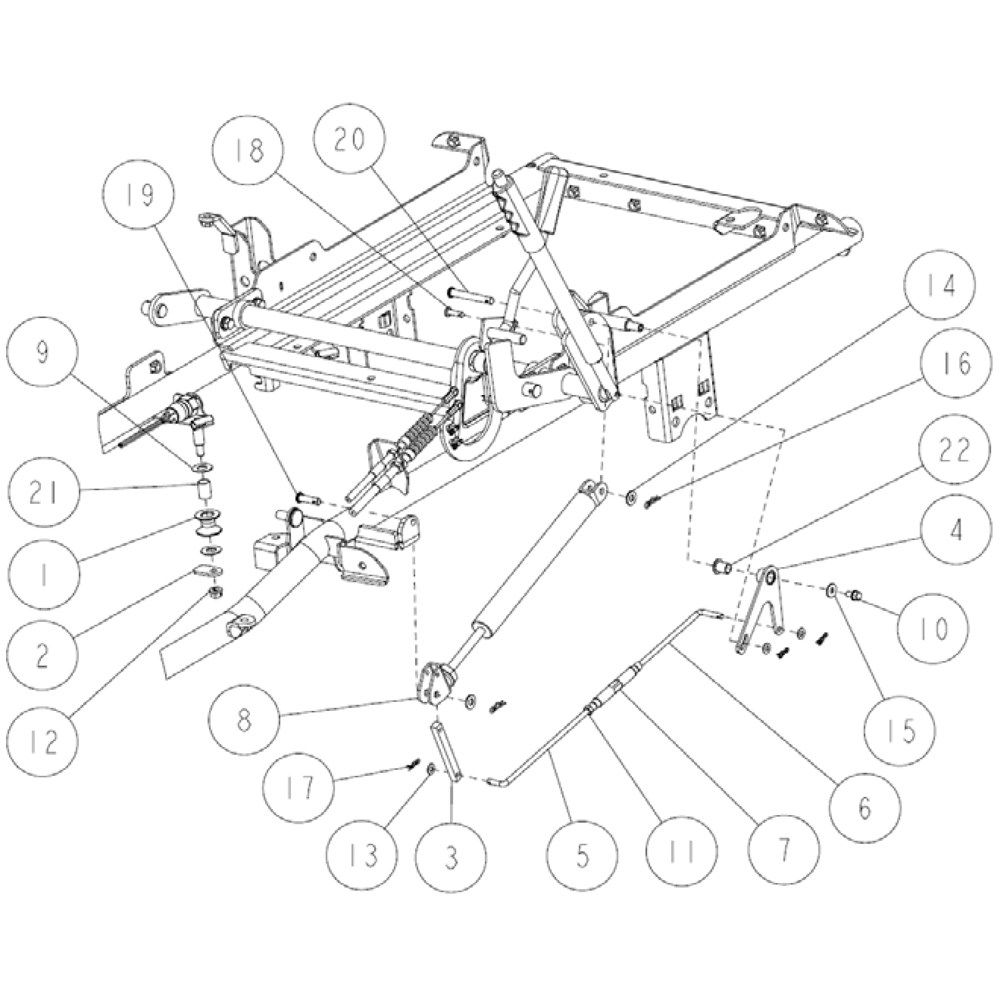 18
20
19
14
16
9
22
21
4
1
10
2
15
12
8
6
17
13
3
5
11
7