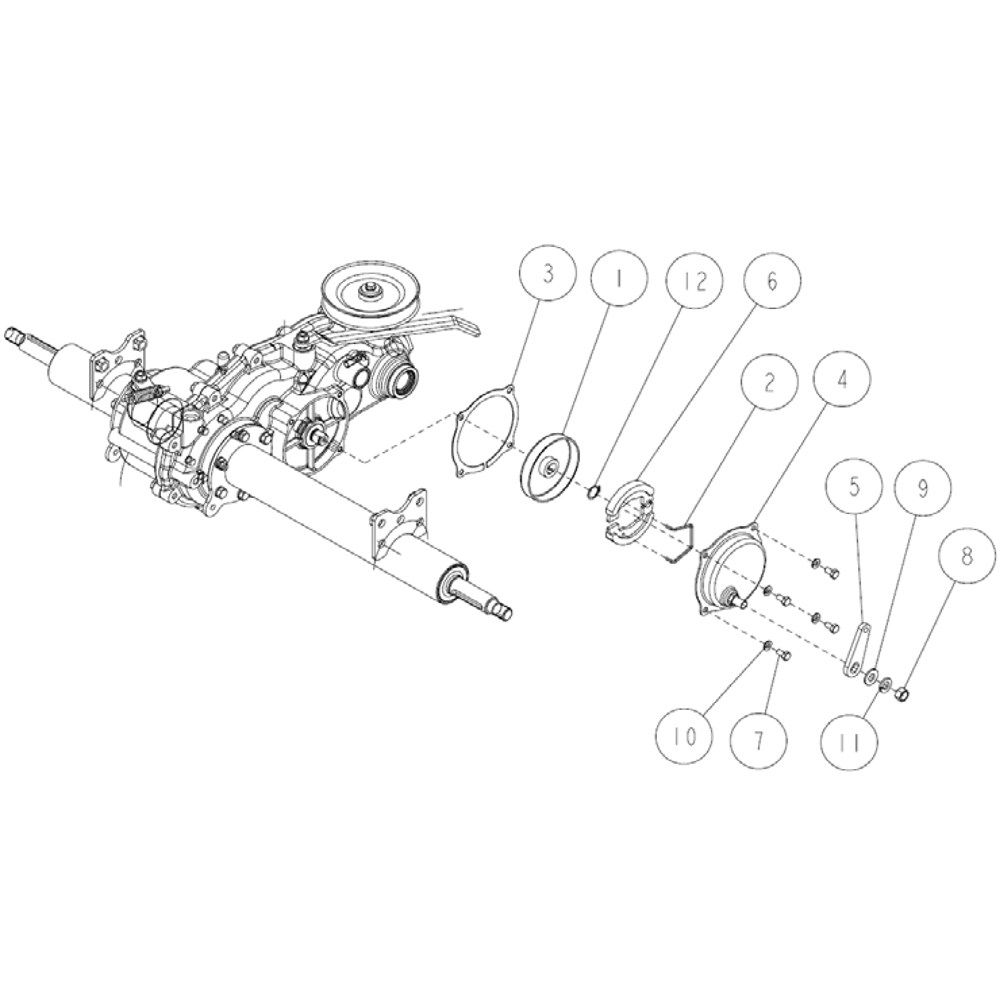 3
1
12
6
2
4
5
9
8
10
7
11