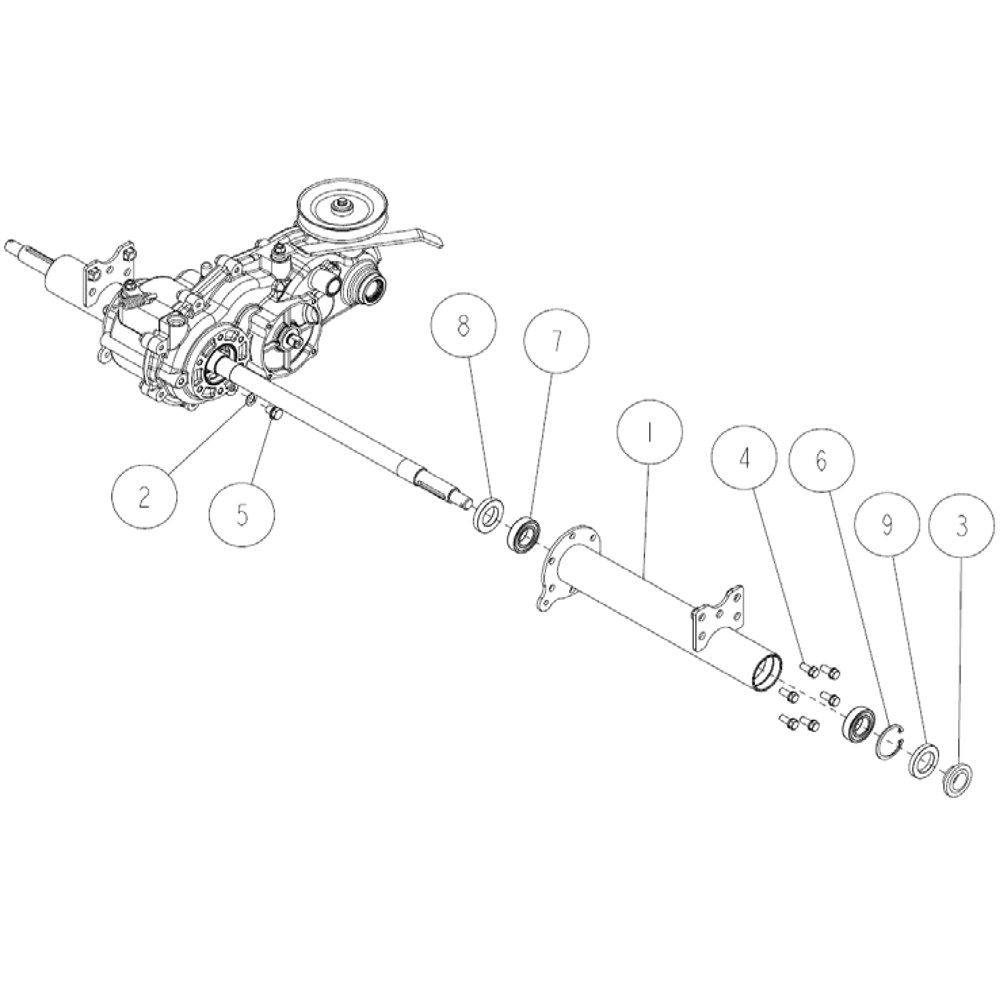 8
7
1
4
6
9
3
2
5