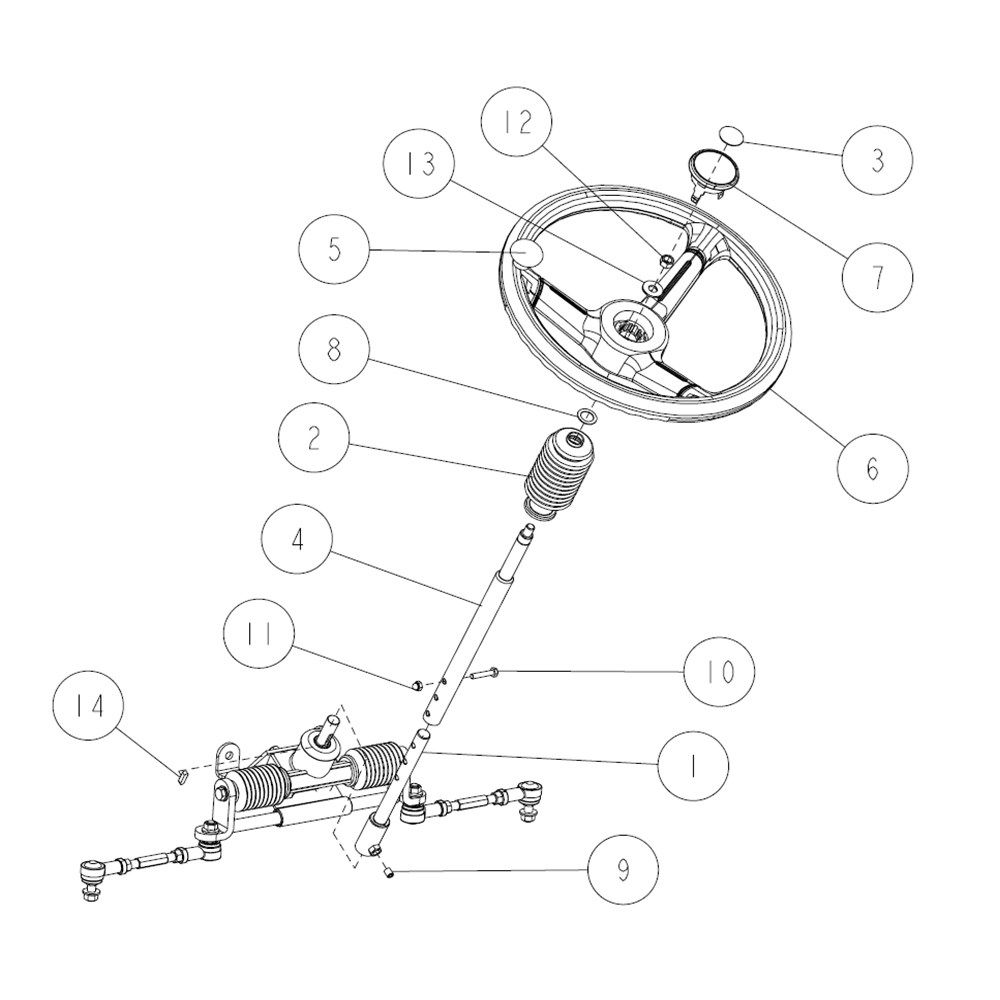 12
13
3
5
7
8
2
6
4
11
10
14
1
9