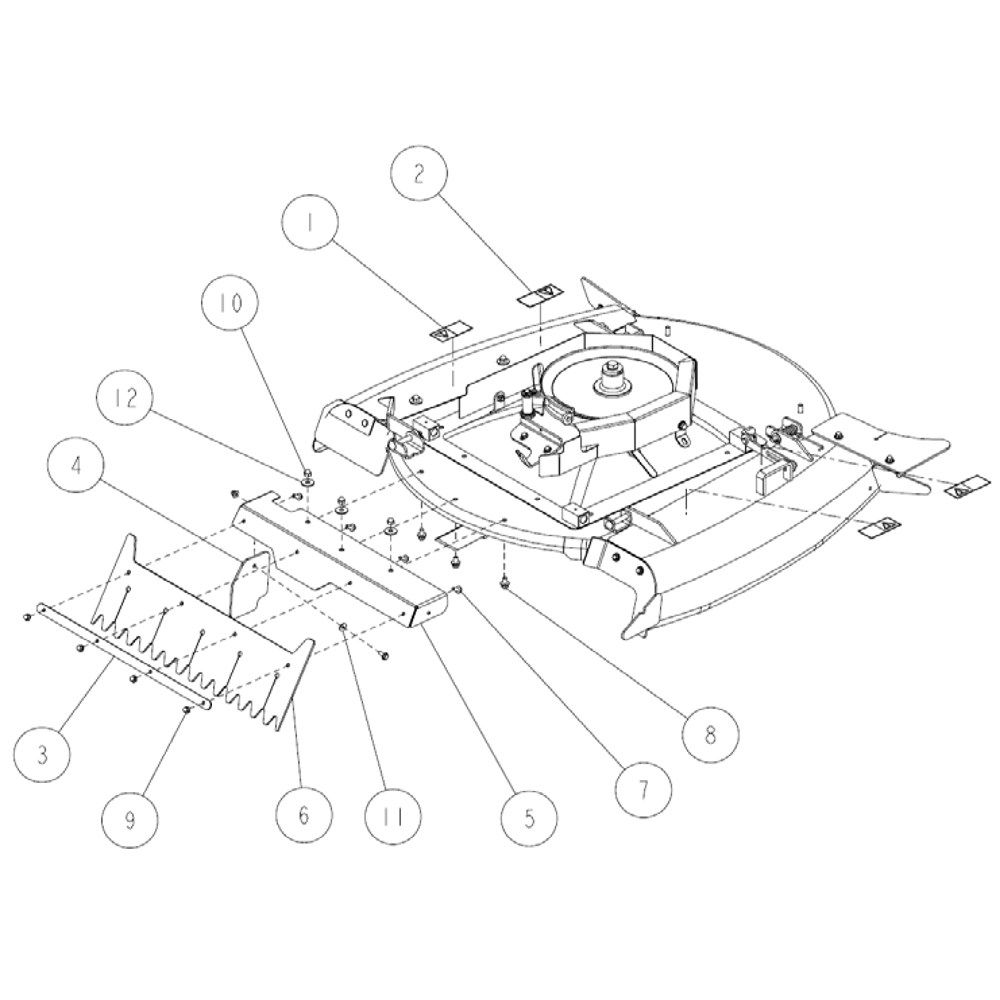 2
1
10
12
4
3
9
6
11
5
7
8