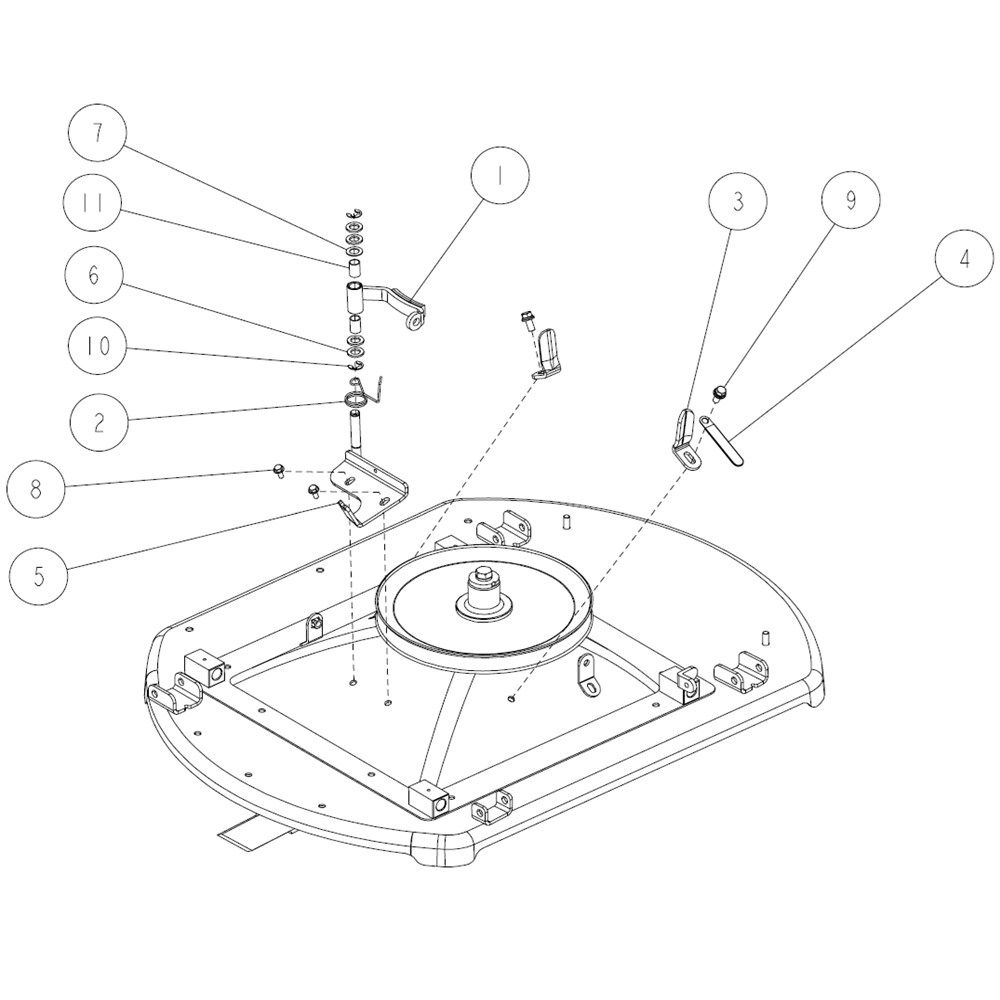 7
11
6
10
2
8
5
1
3
9
4