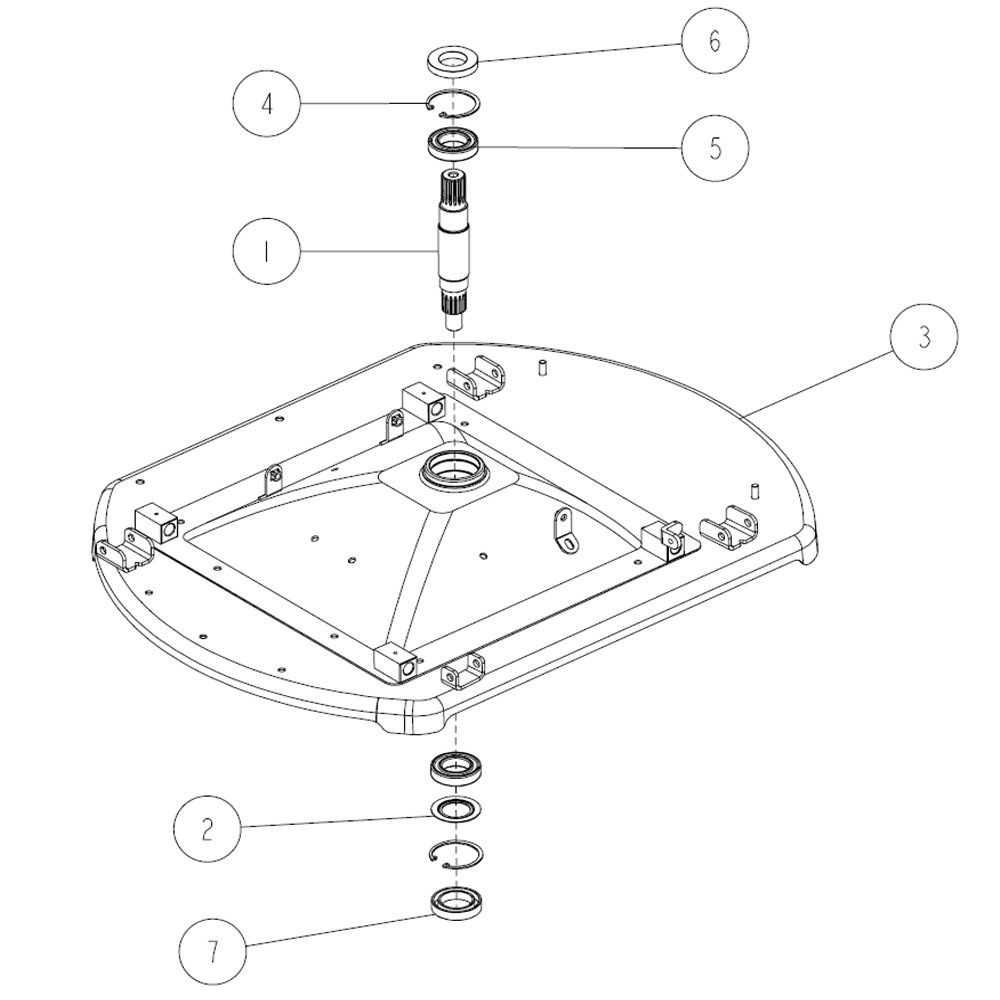 6
4
5
1
3
2
7