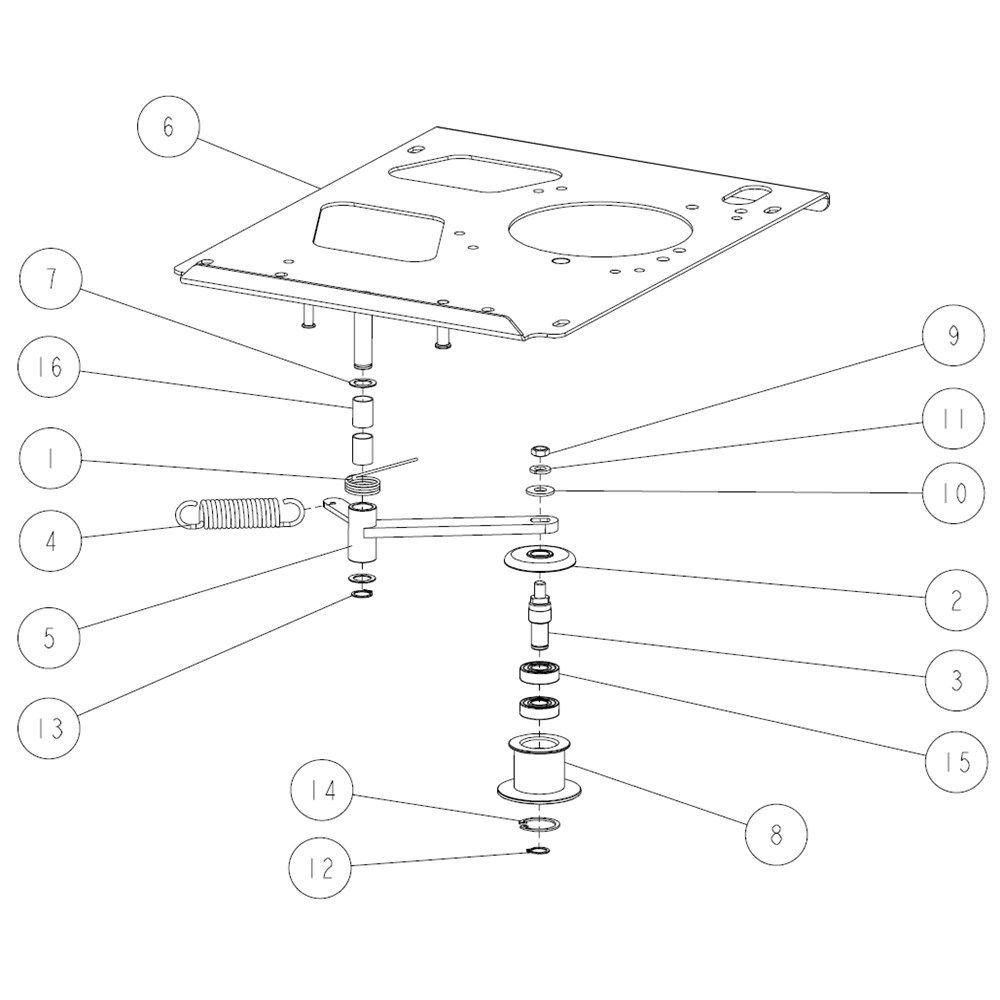 6
7
16
1
4
5
13
9
11
10
2
3
15
8
14
12