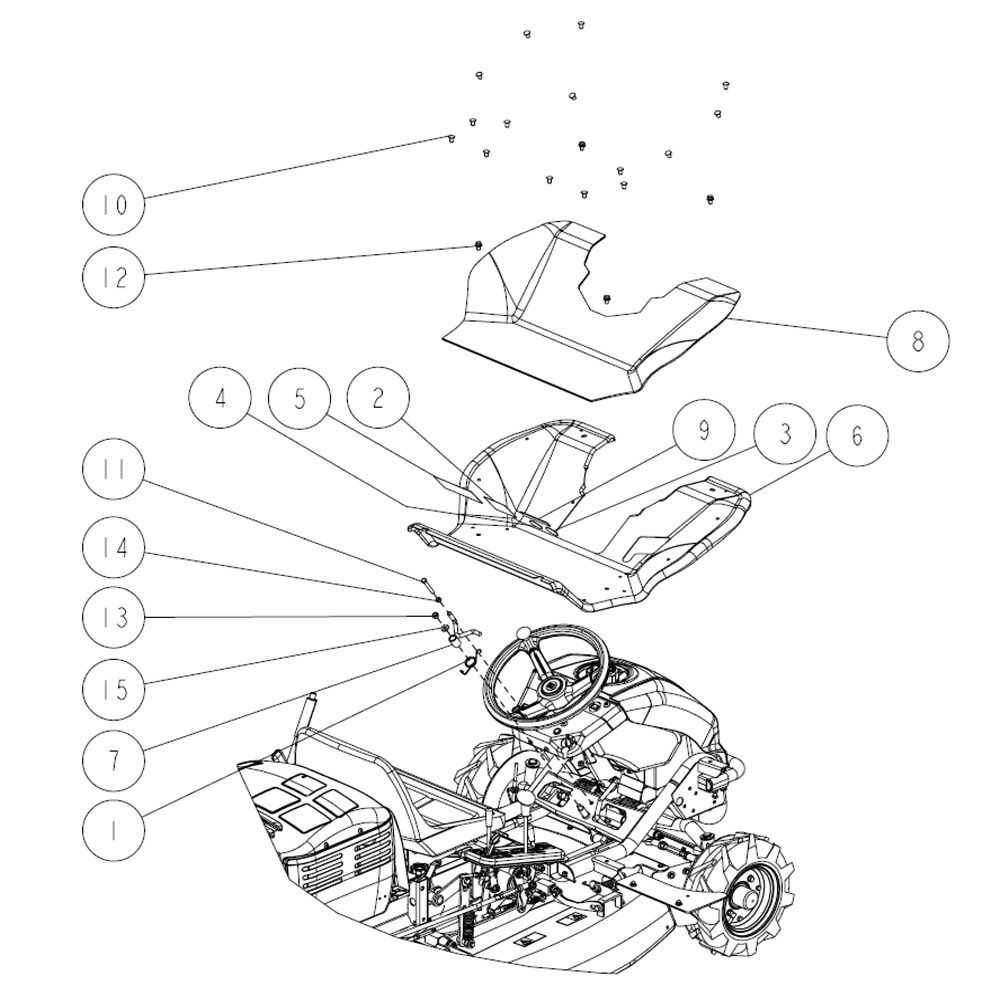 10
12
8
4
5
2
9
3
6
11
14
13
15
7
1