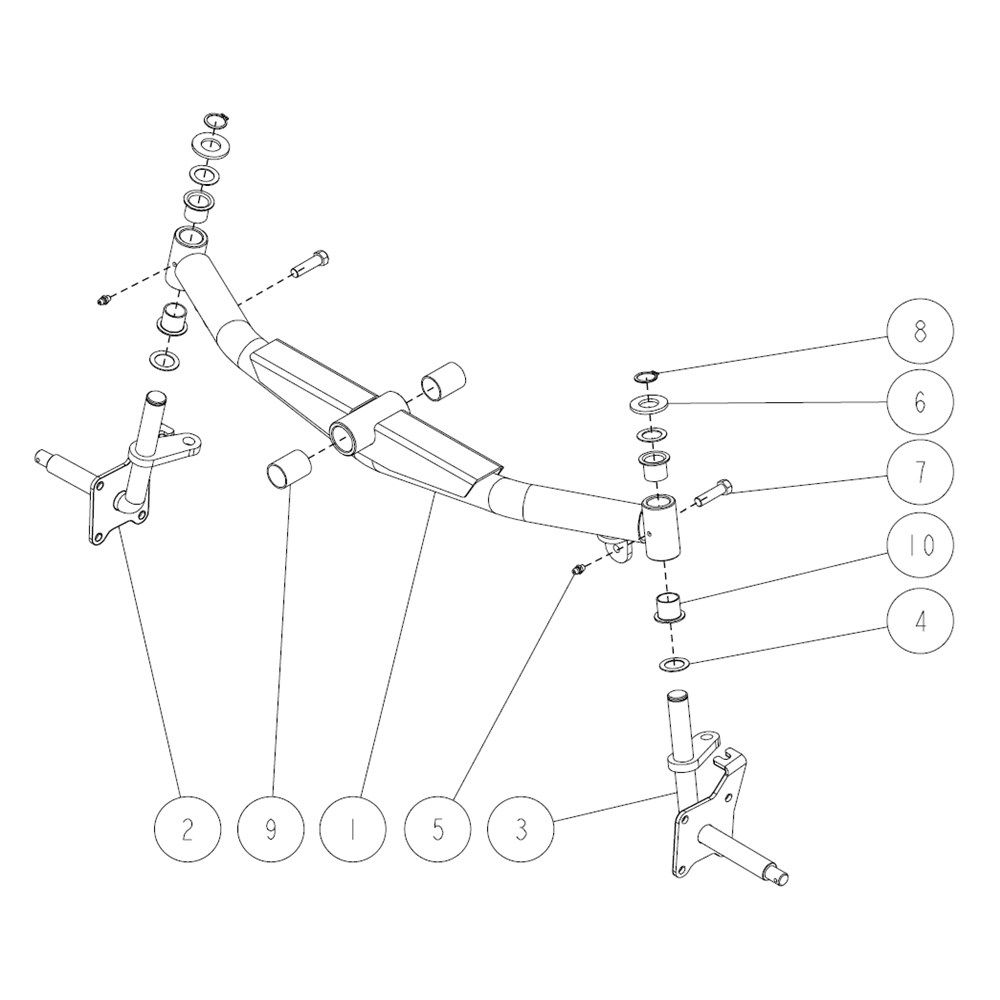 8
6
7
10
4
2
9
1
5
3