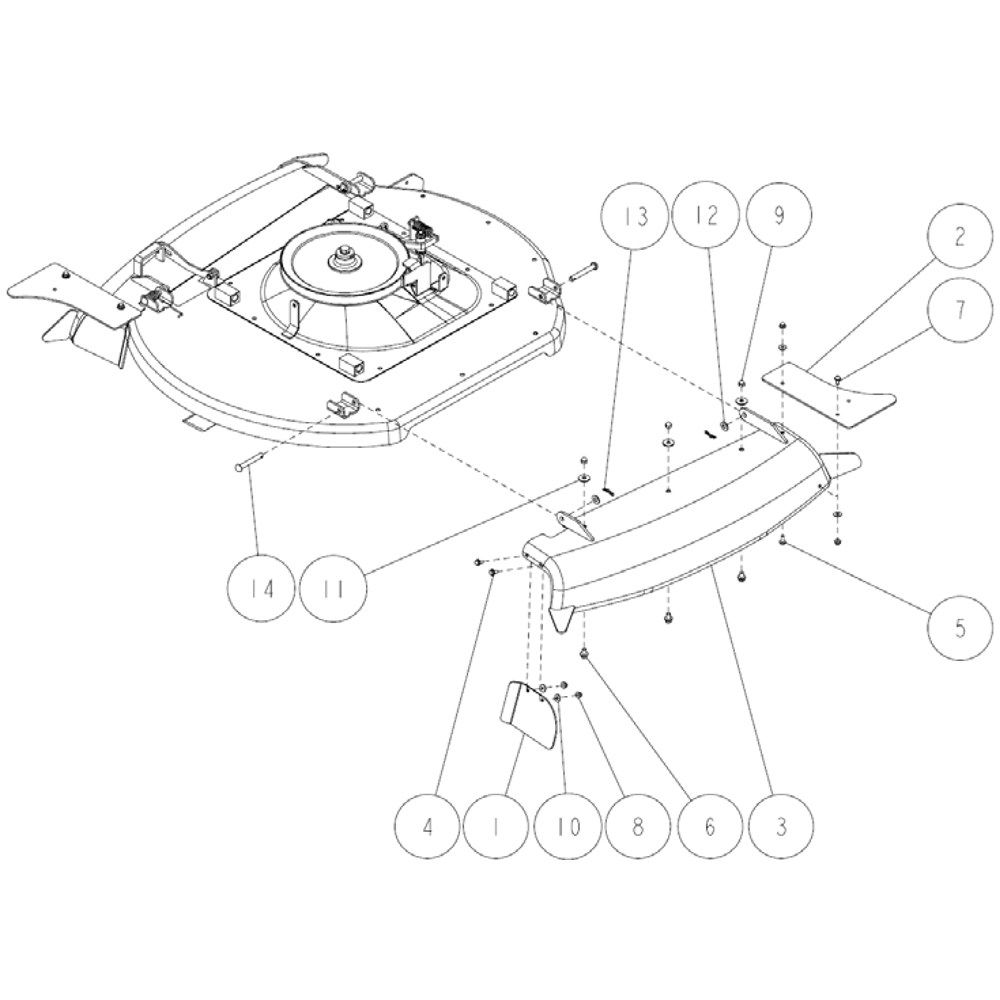 13
12
9
2
7
14
11
5
4
1
10
8
6
3