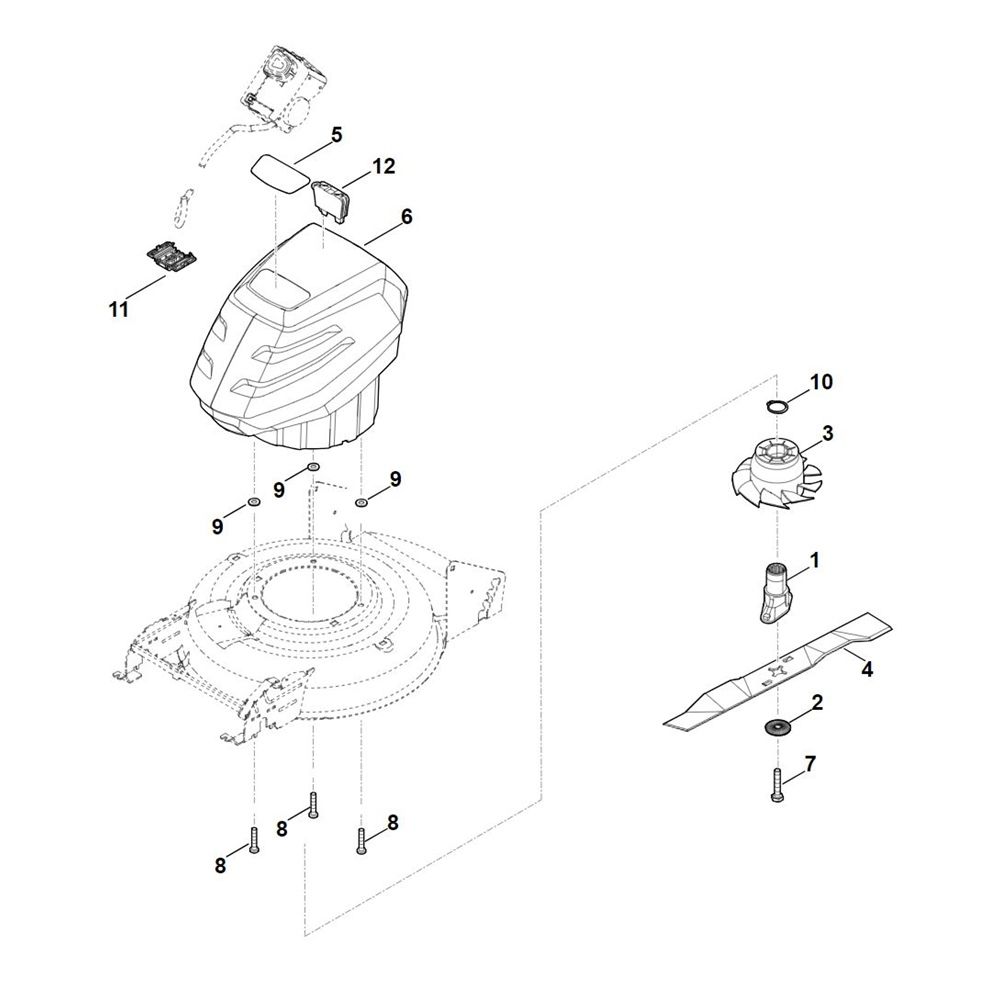 5
12
6
11
10
3
9
9
9
1
4
2
7
8
8
8