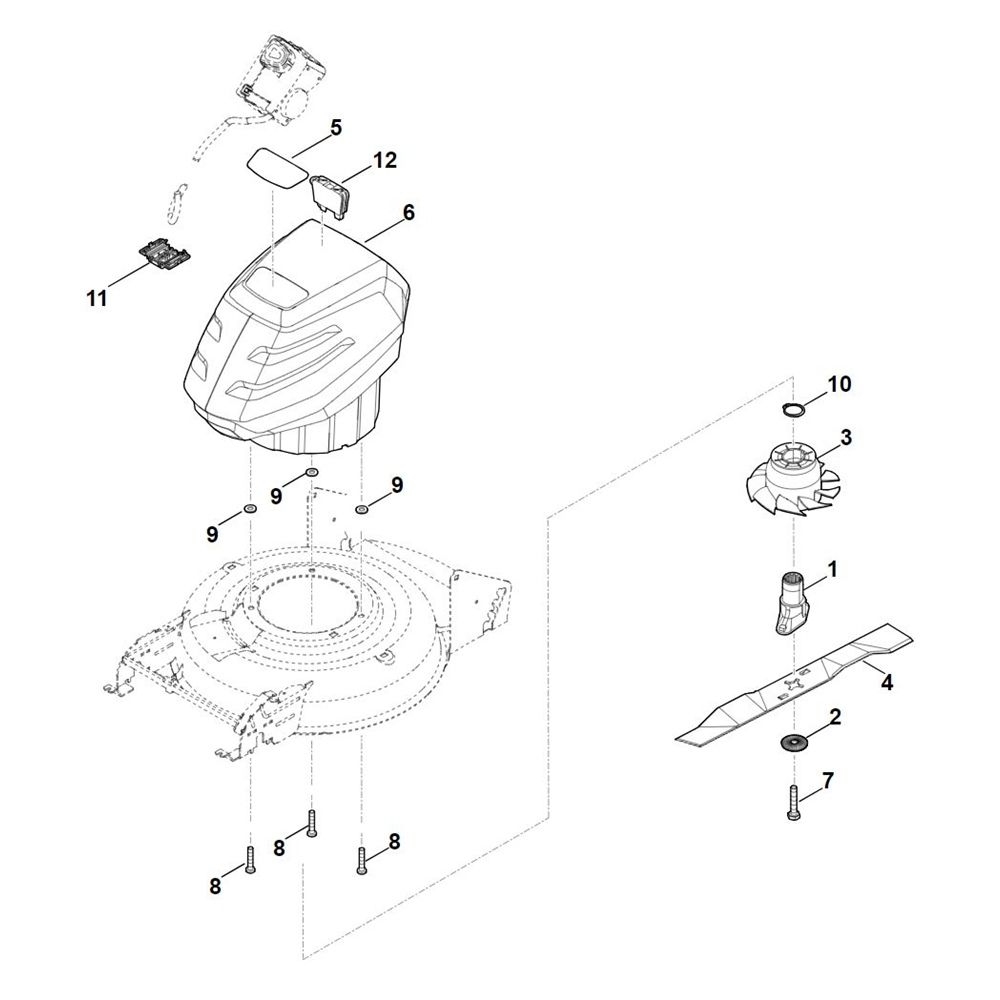 5
12
6
11
10
3
9
9
9
1
4
2
7
8
8
8