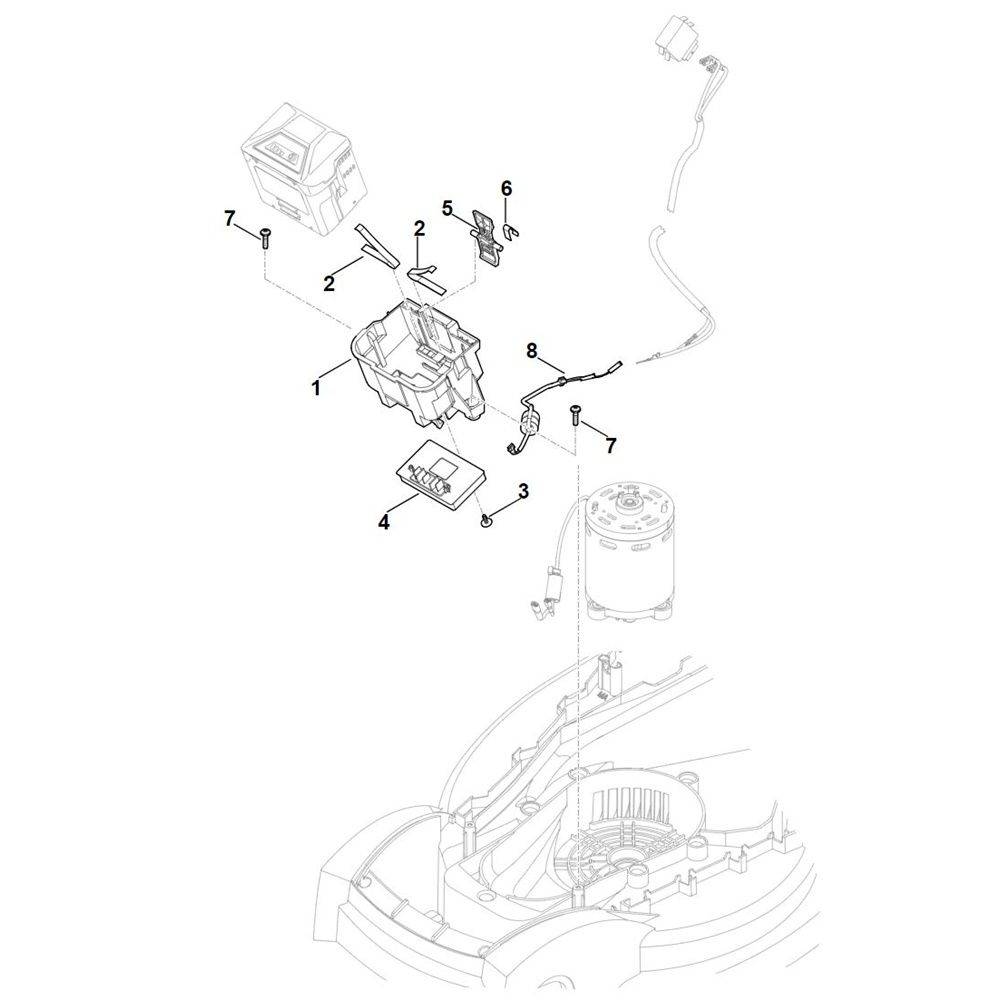 7
2
2
5
6
1
8
7
4
3