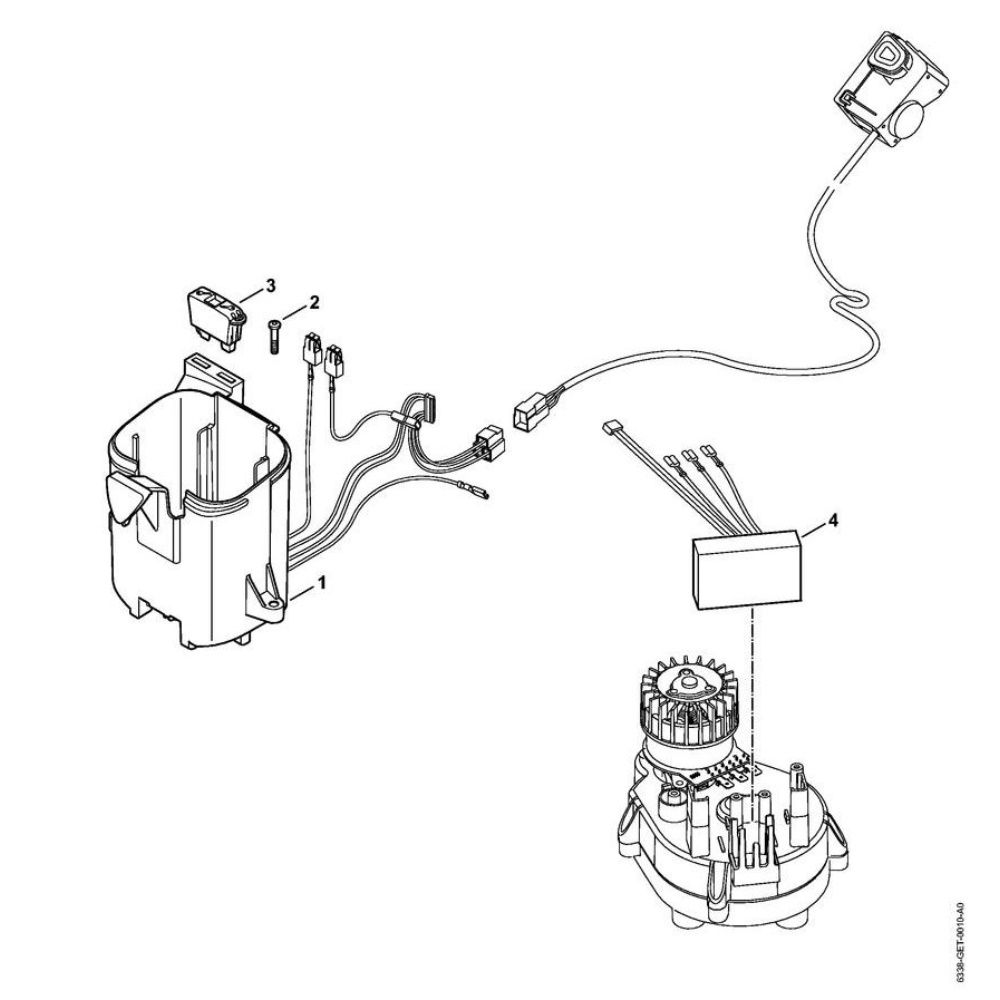 3
2
1
4
6338-GET-0010-A0