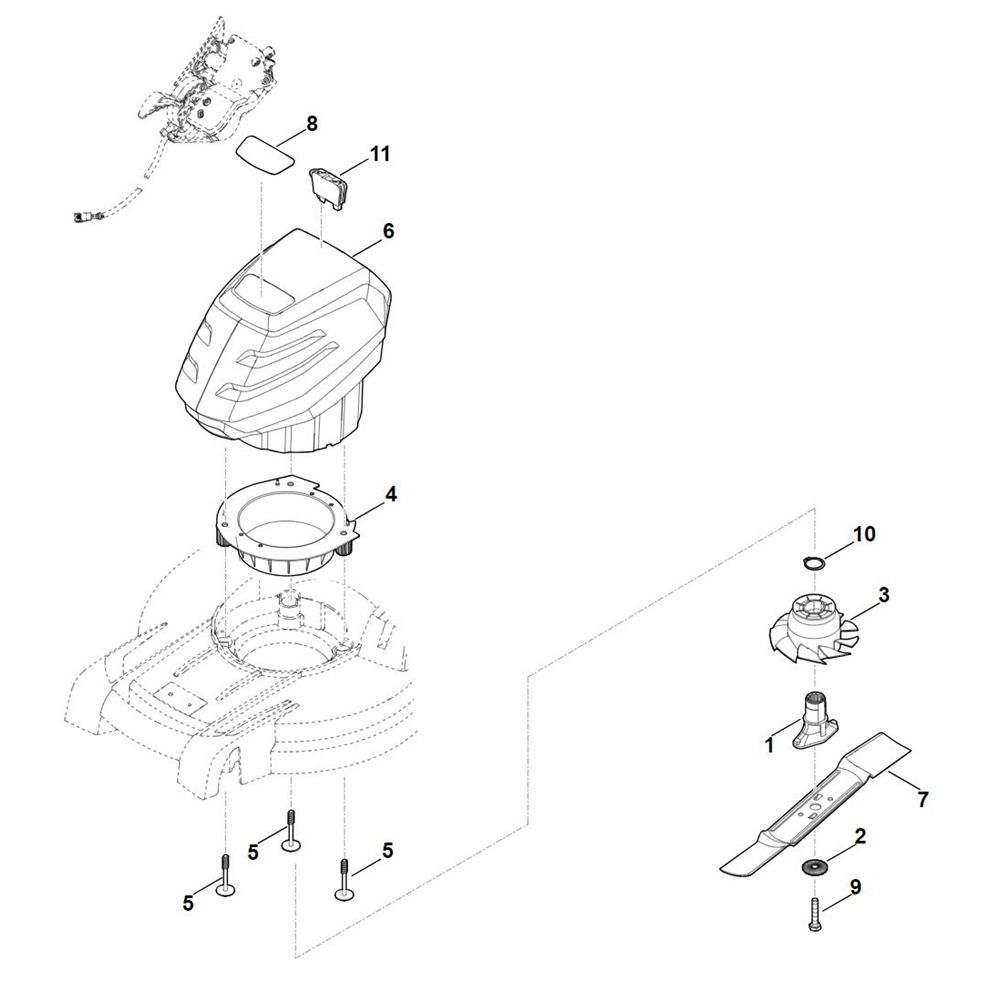 8
11
6
4
10
3
1
7
2
9
5
5
5