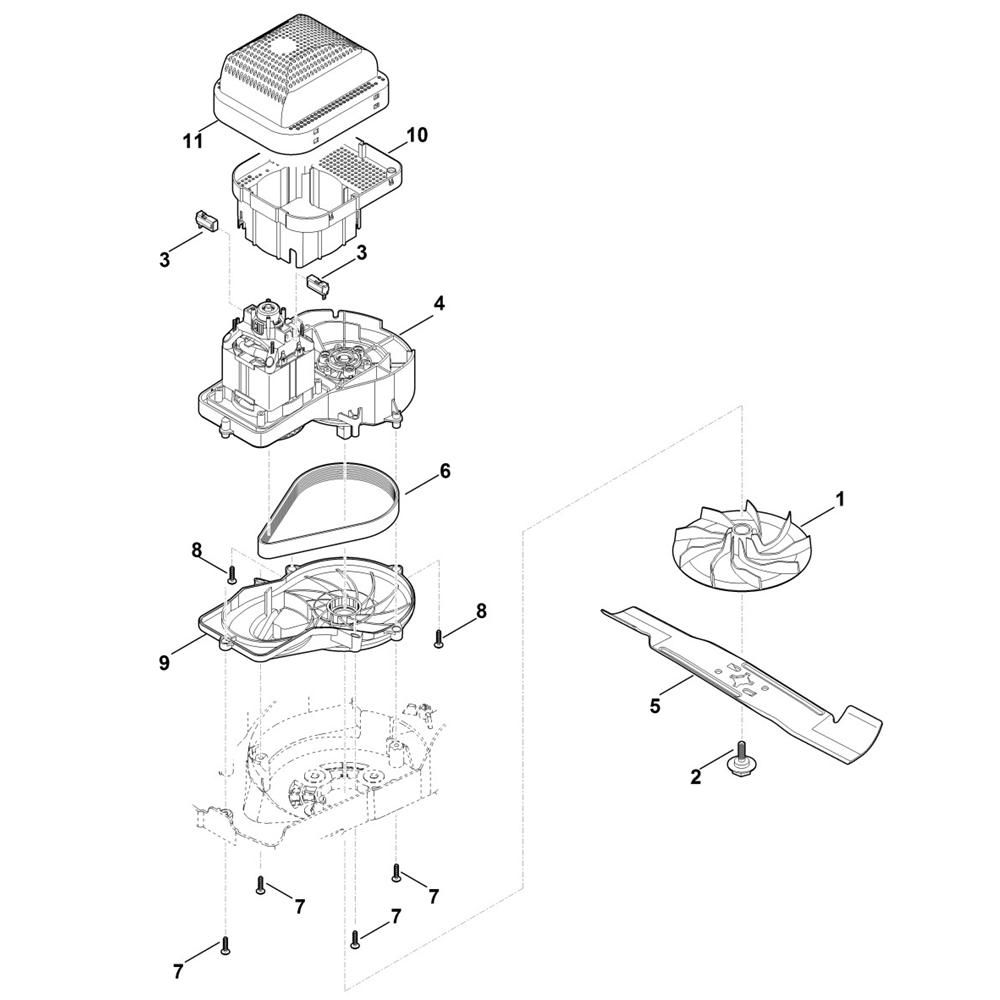 11
10
3
3
4
6
1
8
8
9
5
2
7
7
7
7