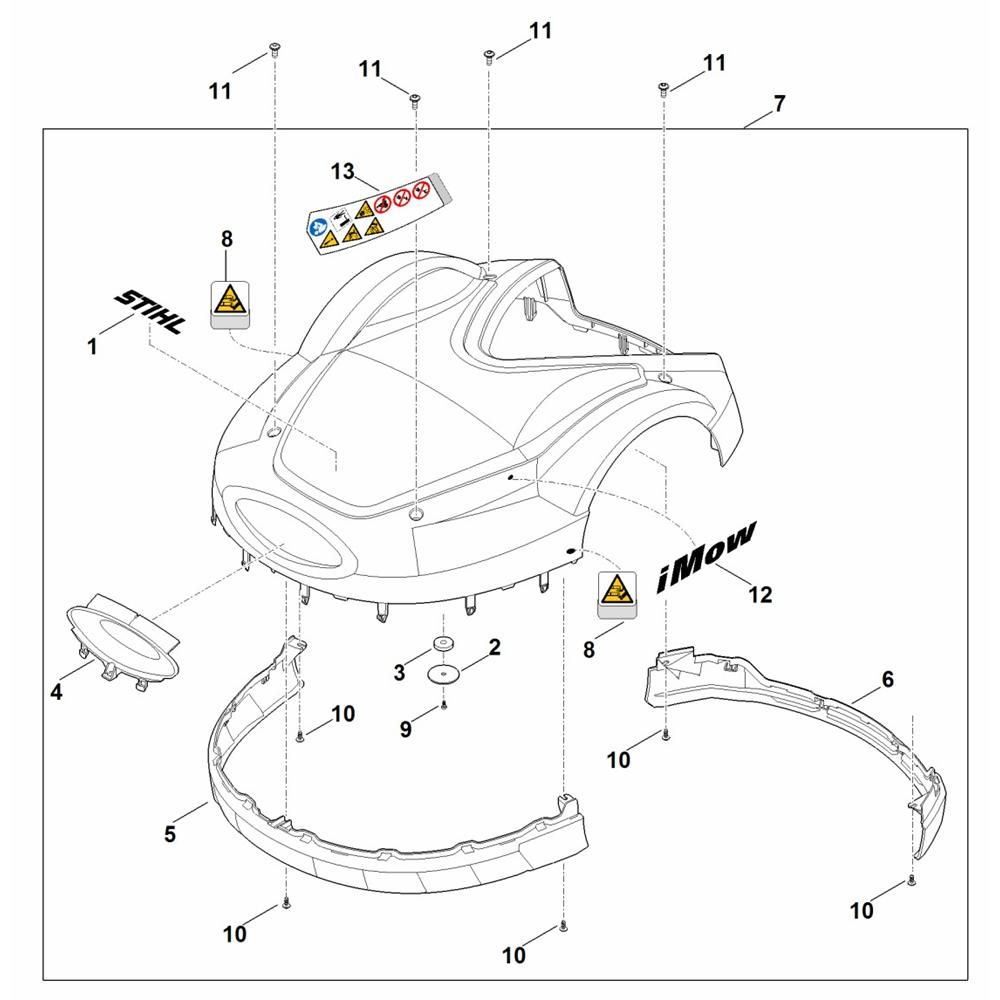 11
11
11
11
7
13
8
STIHL
1
iMow
12
8
4
3
2
9
10
6
10
5
10
10
10