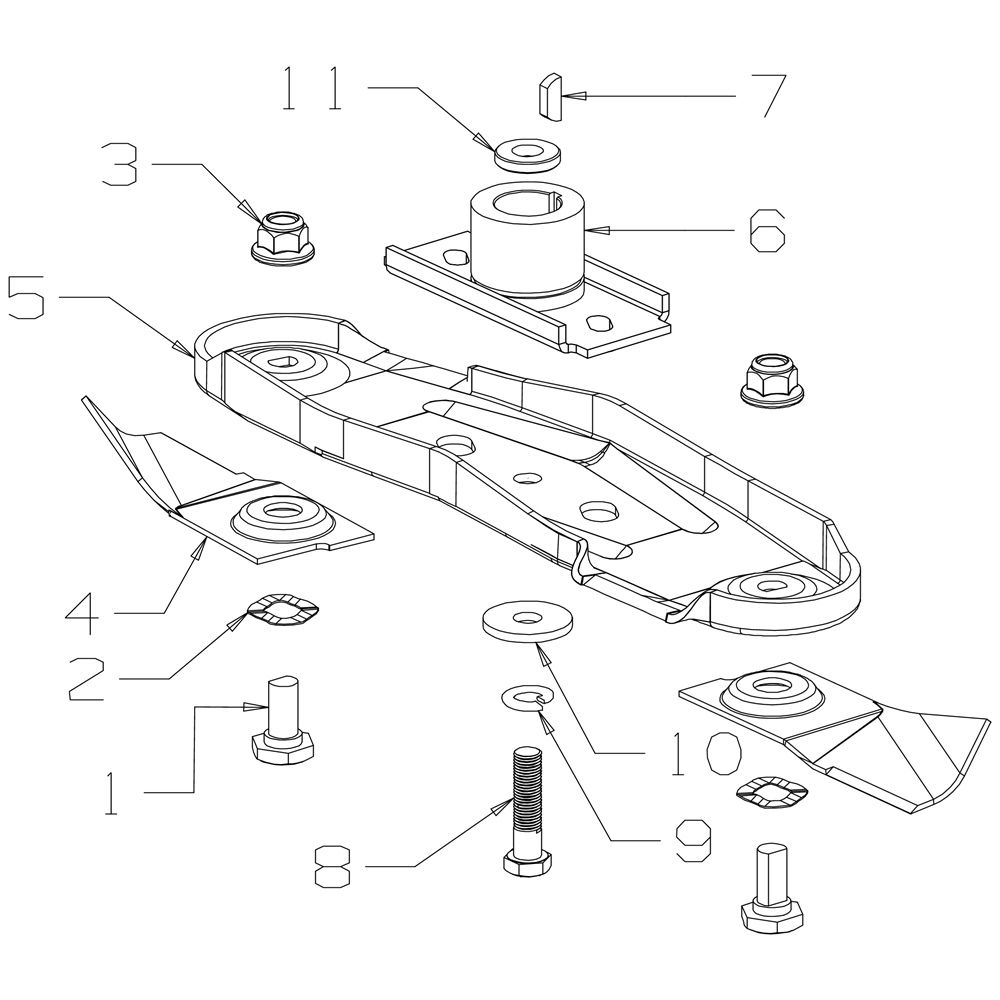 11
7
3
6
5
4
2
1
10
9
8