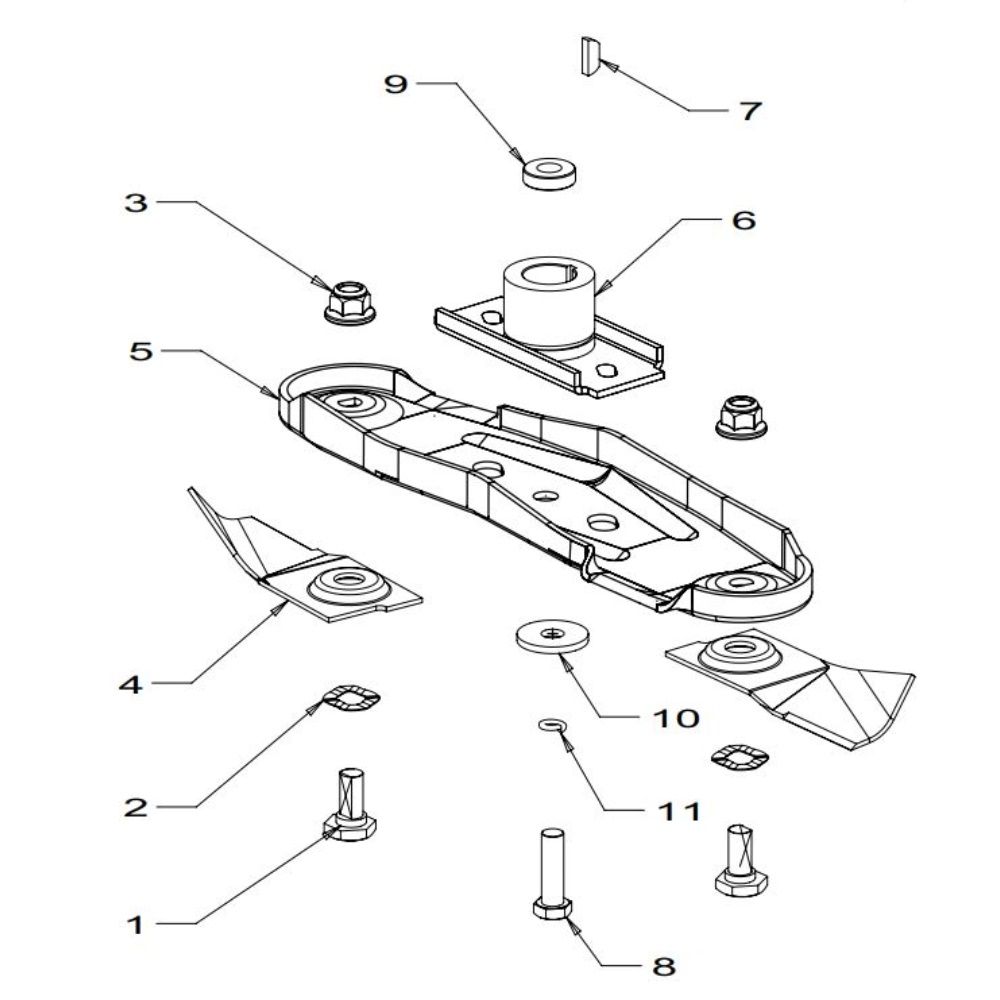 9
7
3
6
5
4
10
2
11
1
8