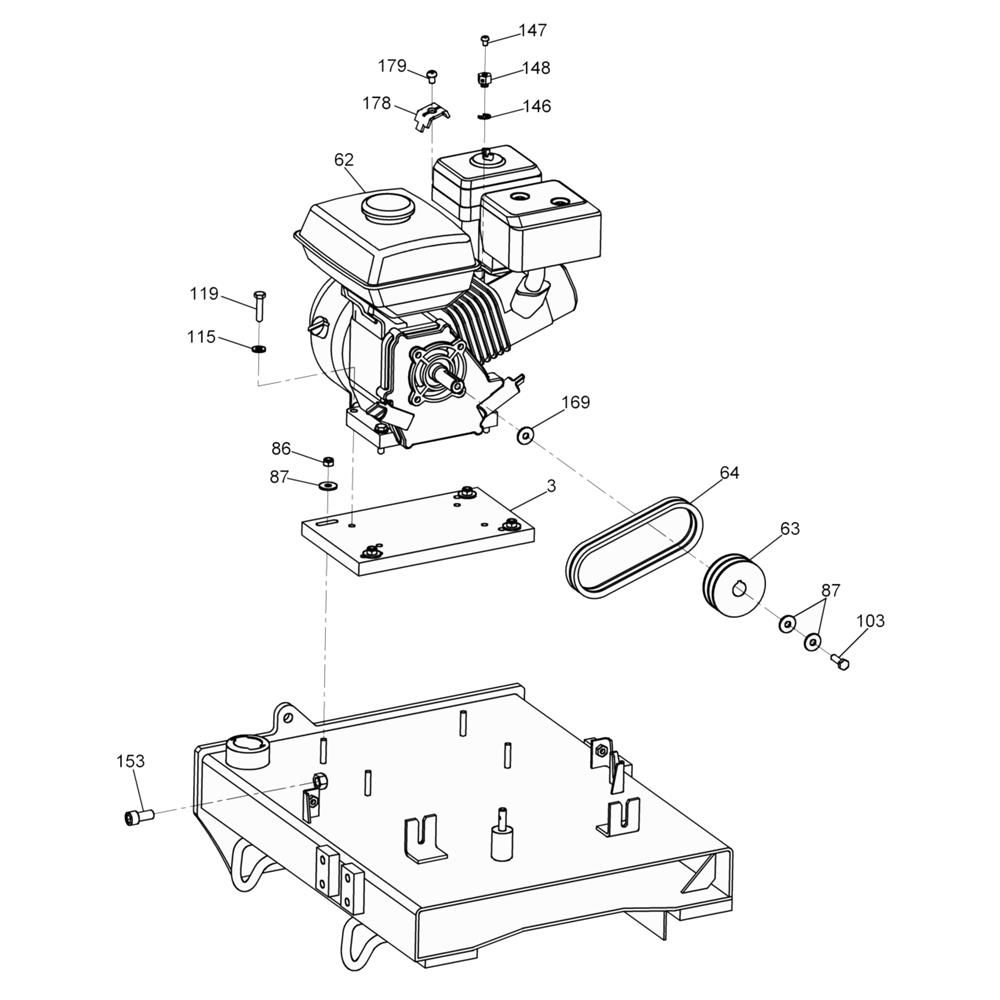 147
179
148
178
146
62
119
115
169
86
87
3
64
63
87
103
153