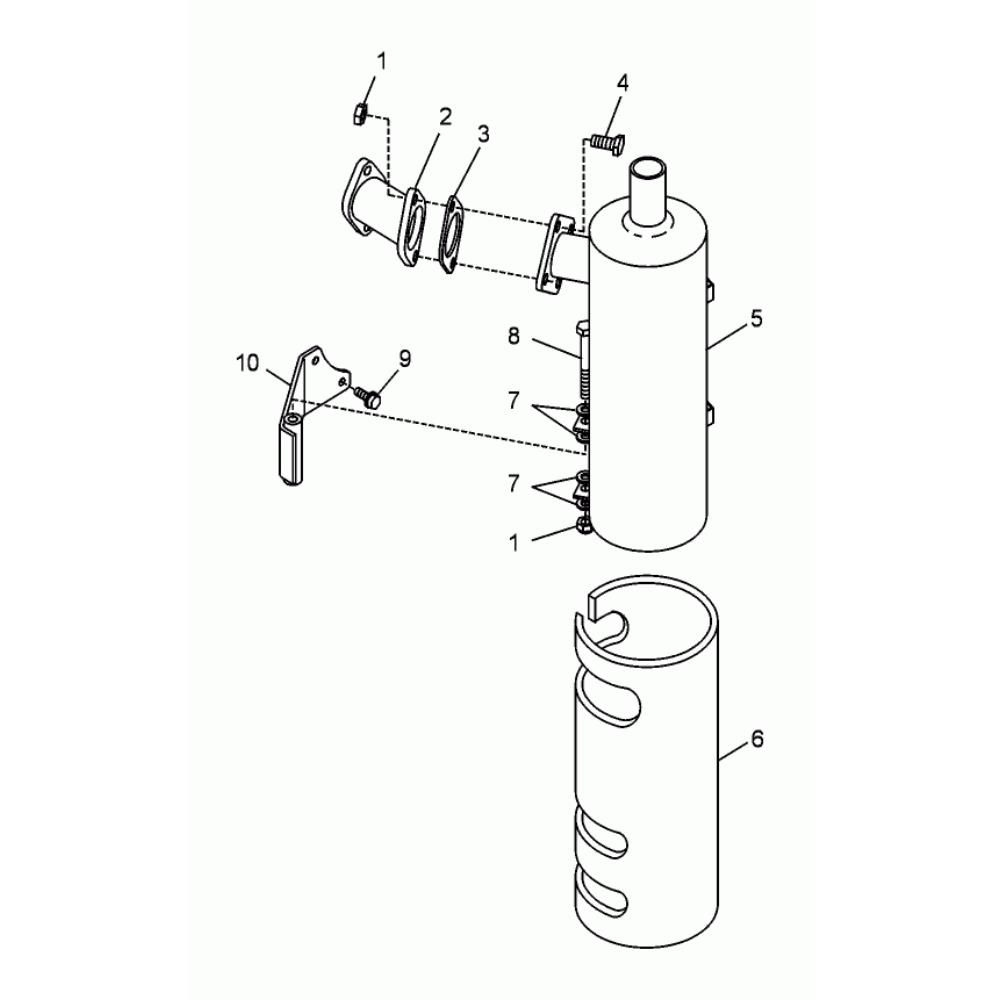 1
4
2
3
5
8
10
9
7
7
1
6