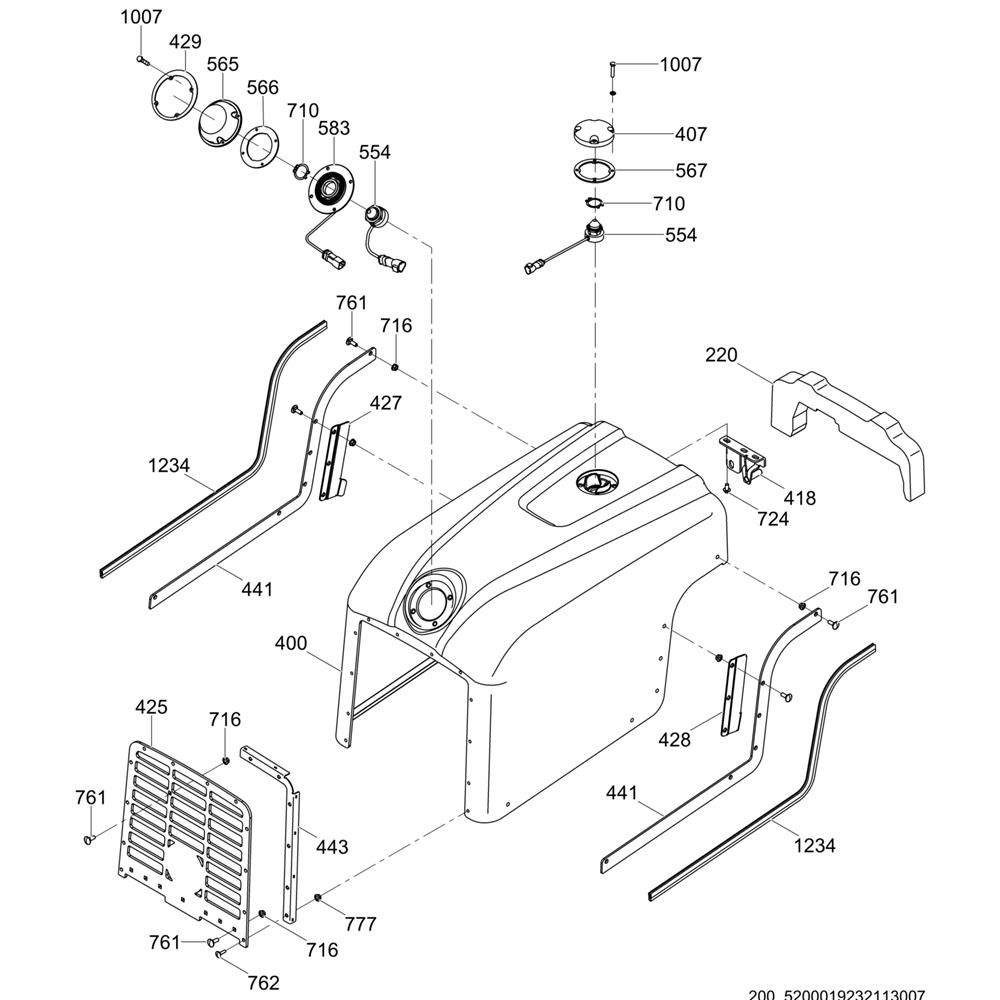 1007
429
565
566
710
583
554
1007
407
567
710
554
761
716
427
220
1234
418
724
441
716
761
400
425
716
428
761
441
443
1234
777
761
716
762
200_5200019232113007