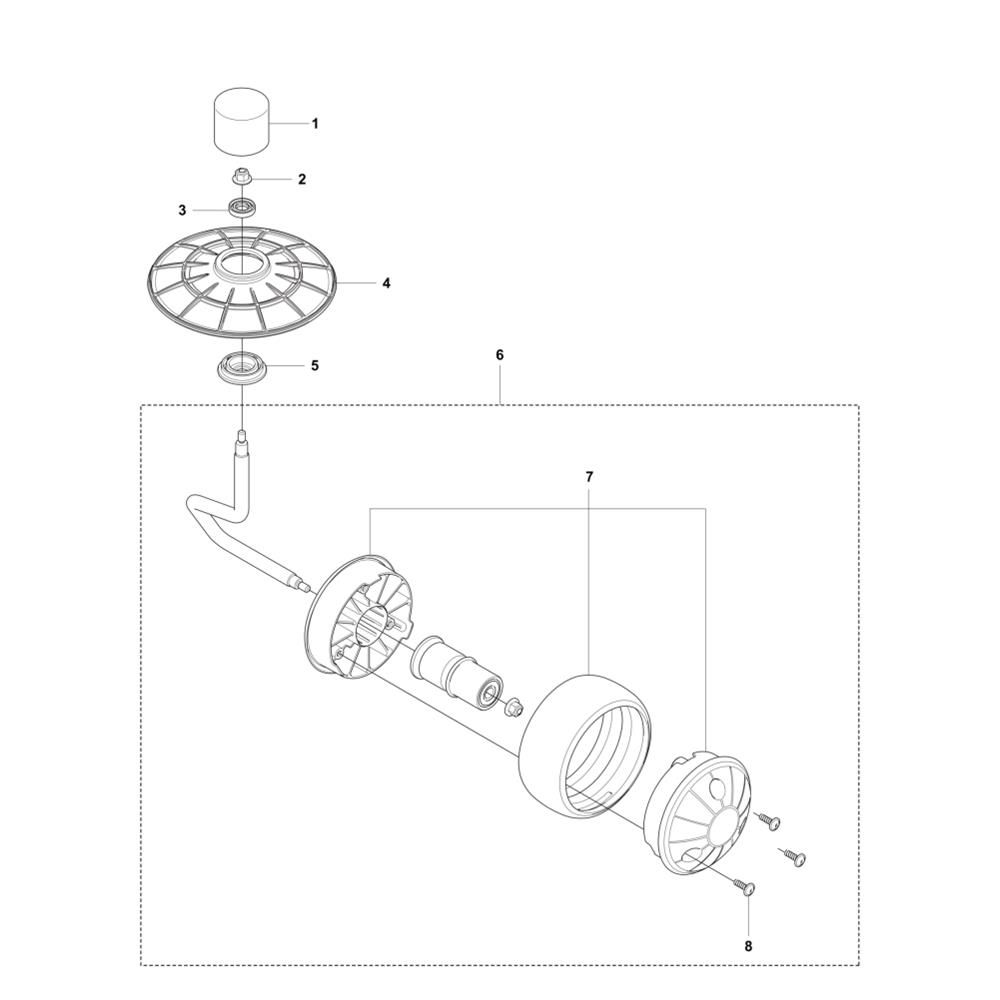 1
2
3
4
5
6
7
8