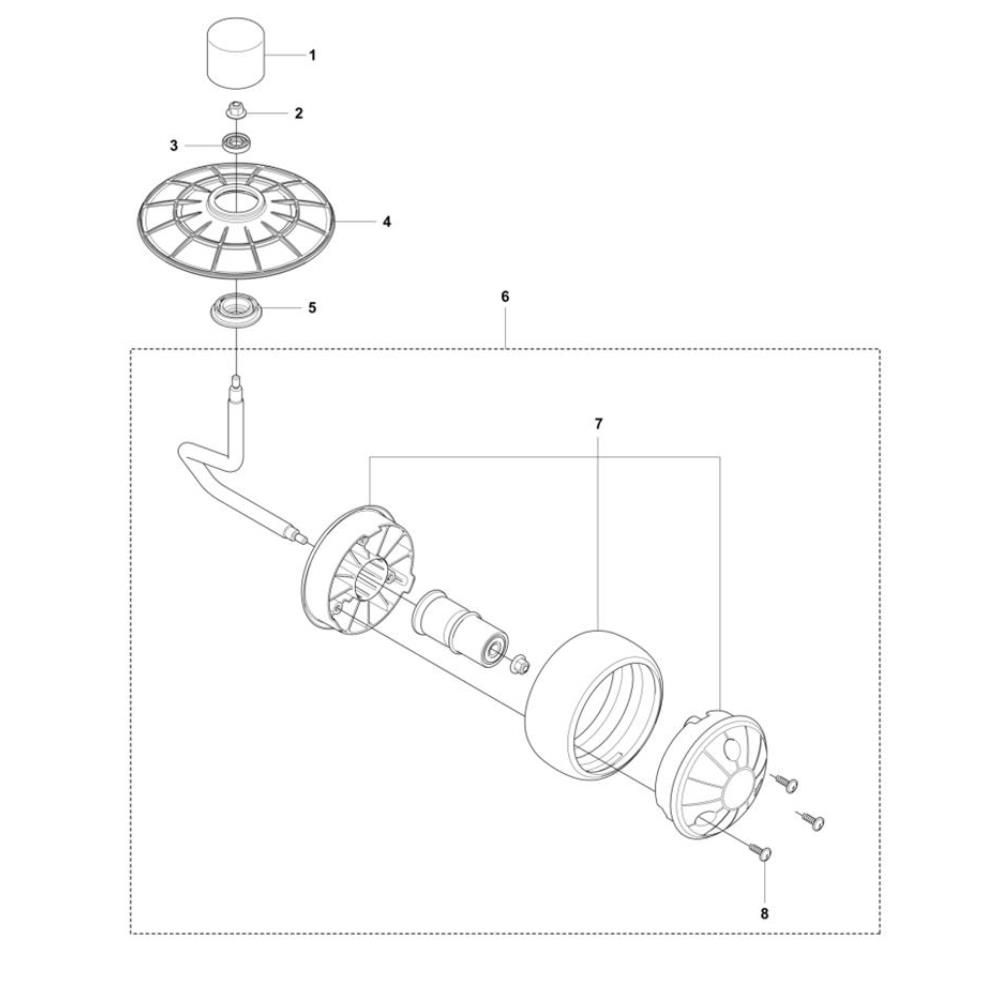 1
2
3
4
5
6
7
8