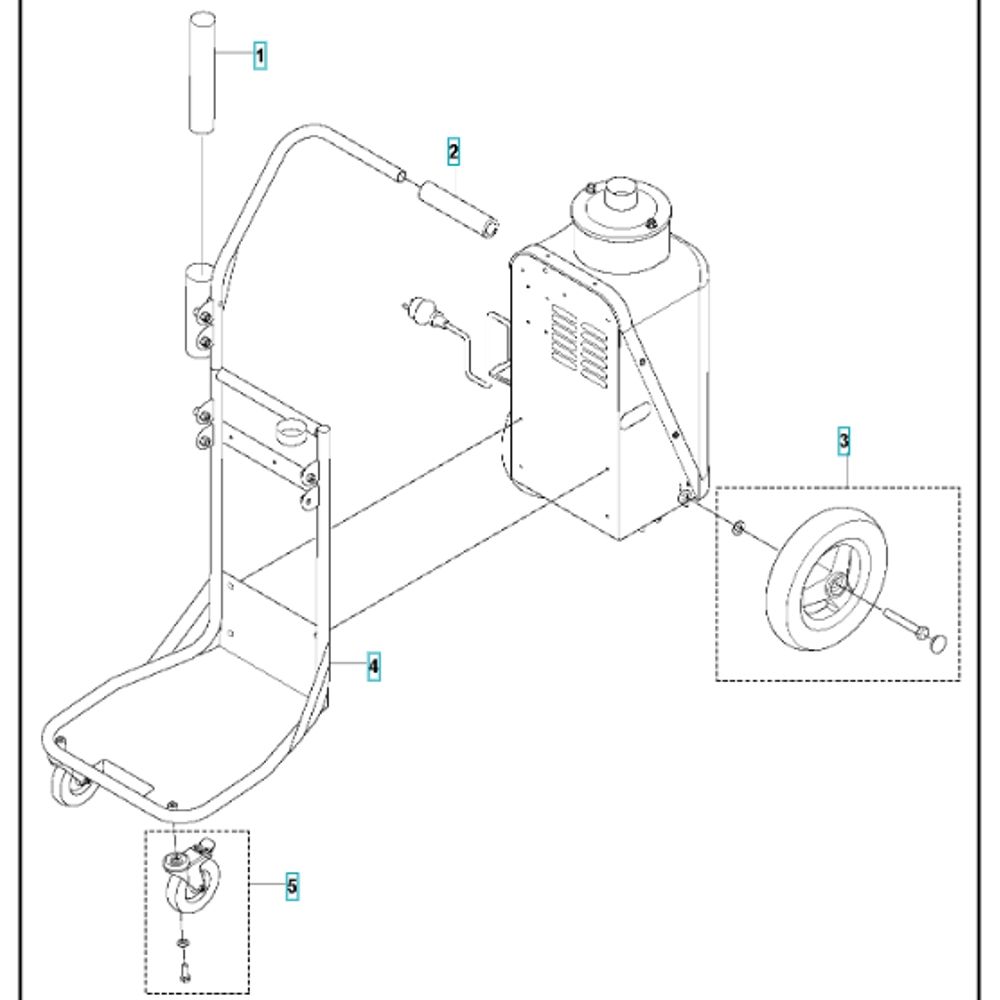 1
2
3
4
5