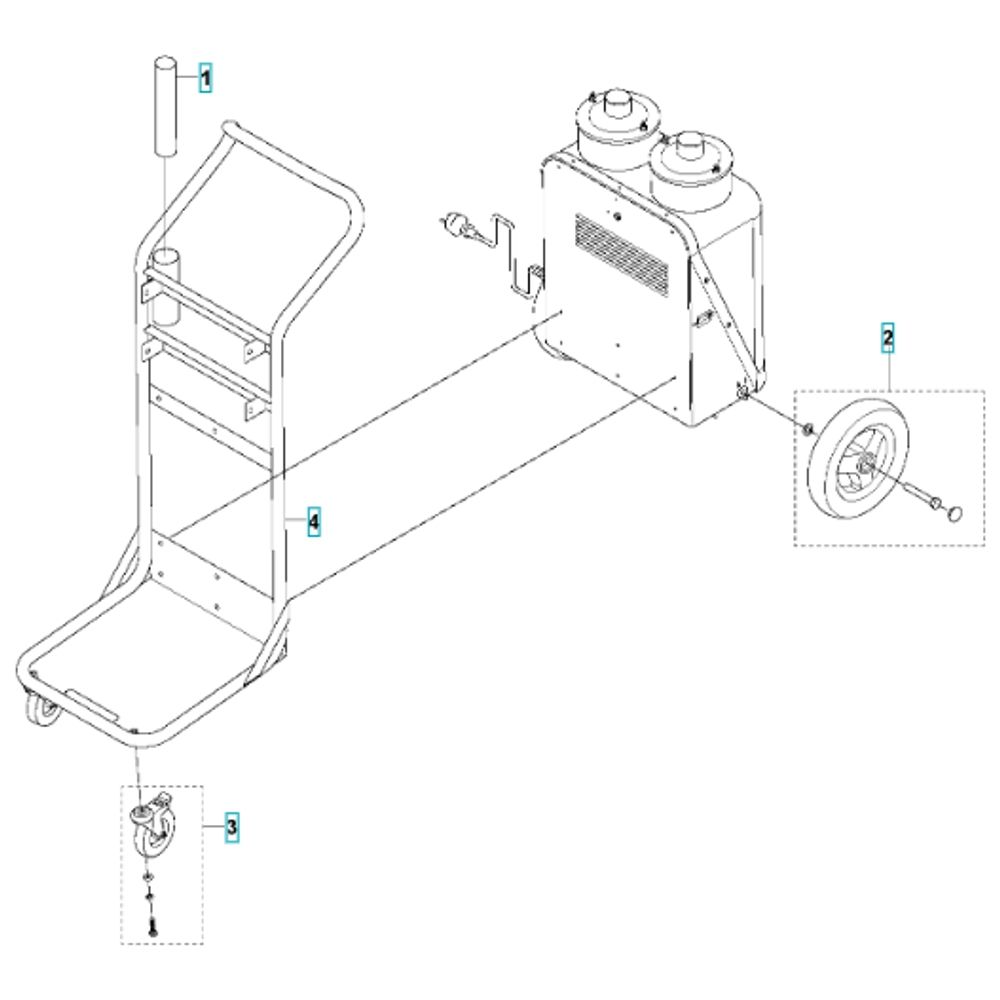 1
2
4
3