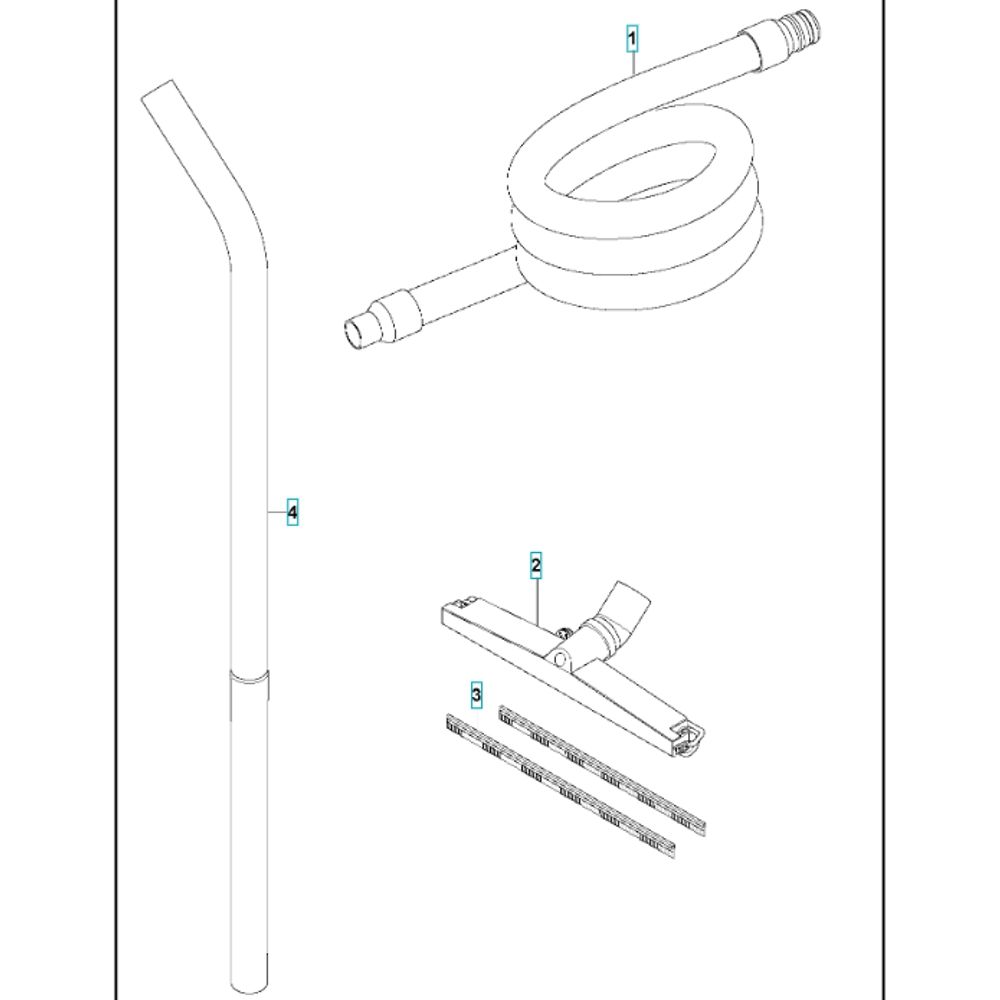 1
4
2
3