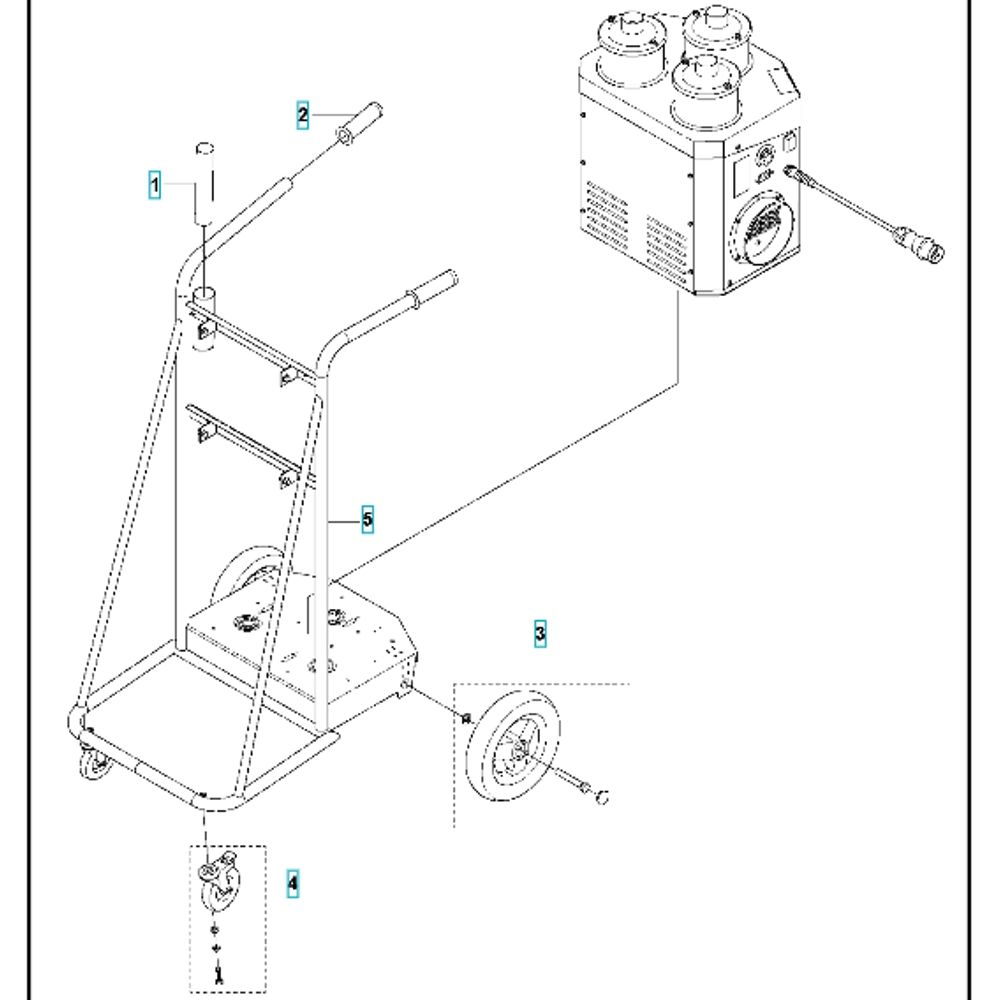 2
1
5
3
4