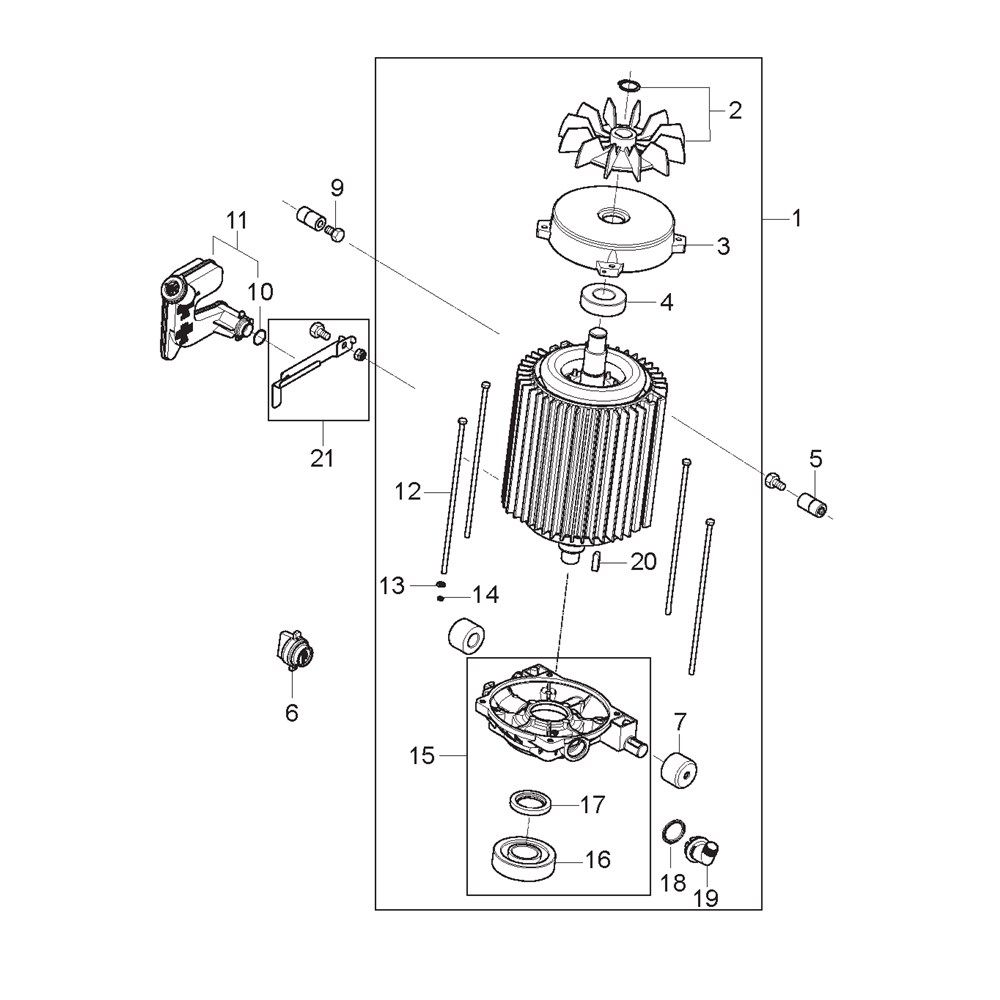 2
1
9
11
3
10
4
21
5
12
20
13
14
6
7
15
17
16
18
19