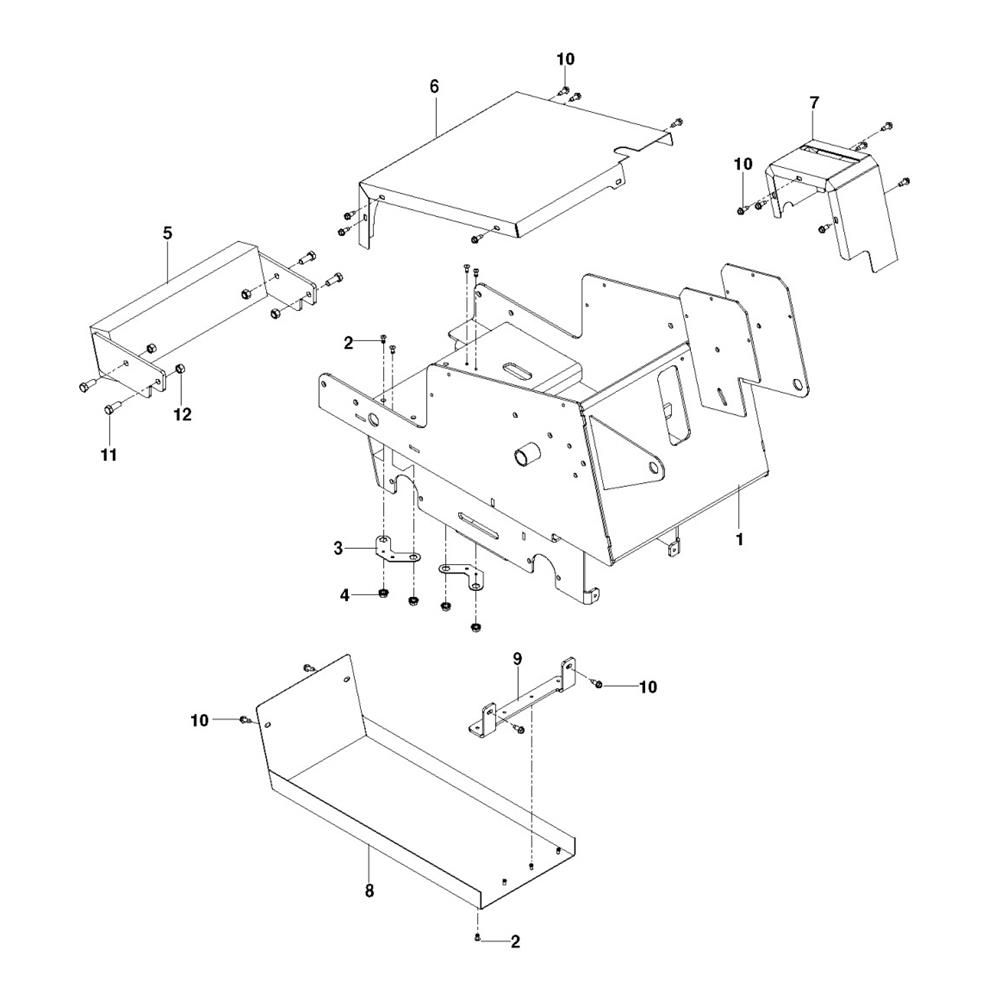 10
6
7
10
5
2
12
11
1
3
4
9
10
10
8
2