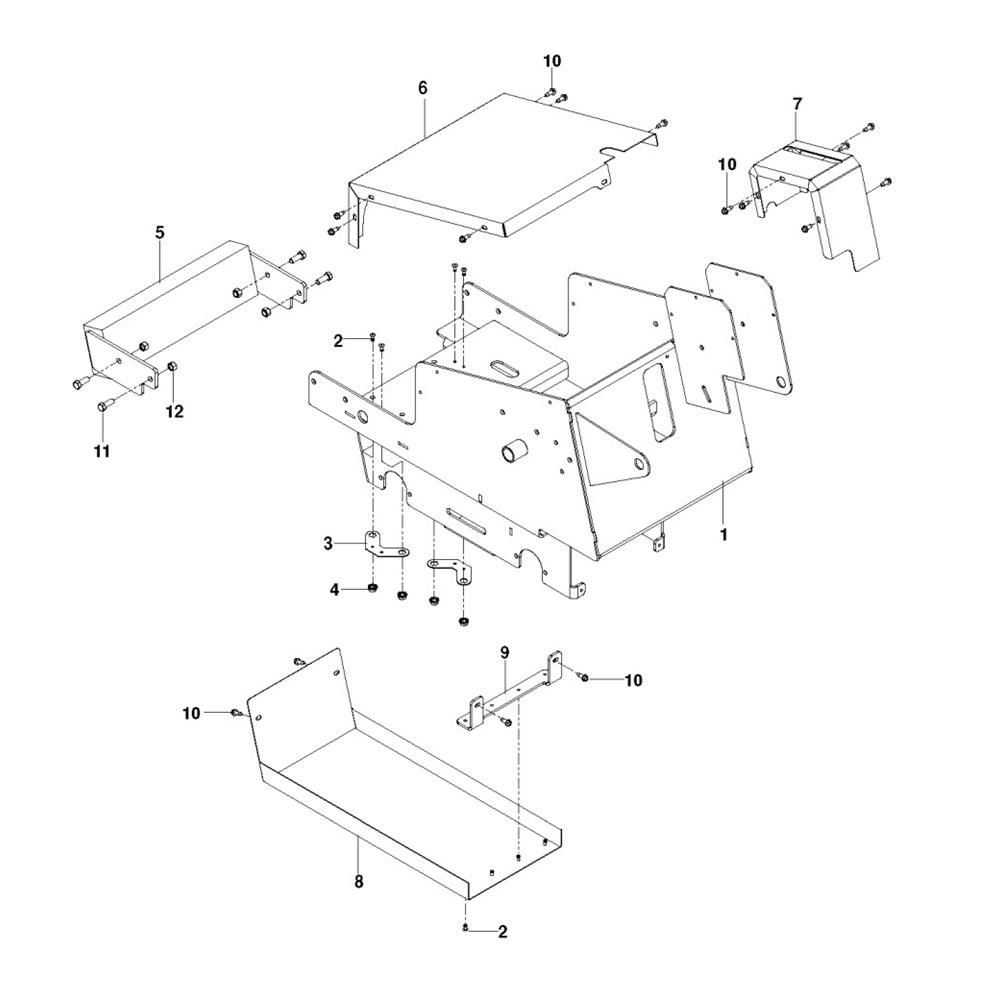 10
6
7
10
5
2
12
11
1
3
4
9
10
10
8
2