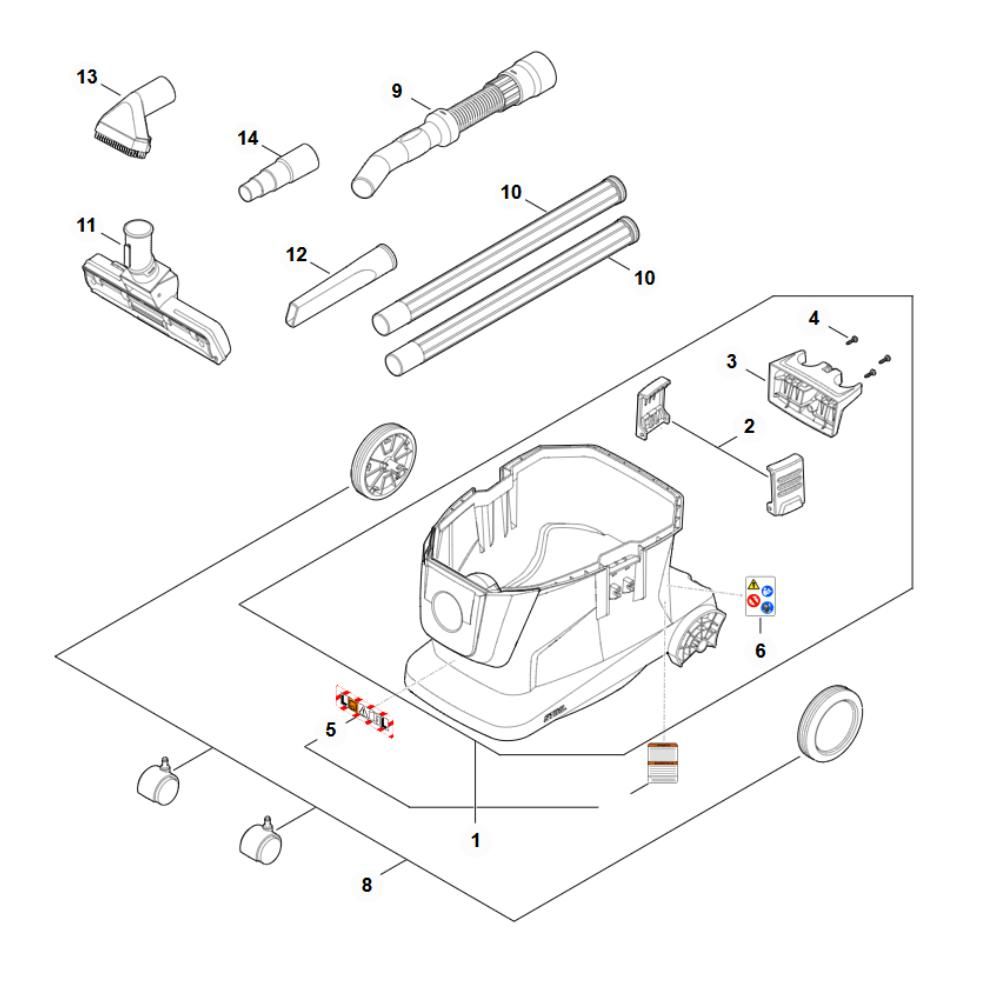 13
9
14
10
11
12
10
4
3
2
6
5
1
8