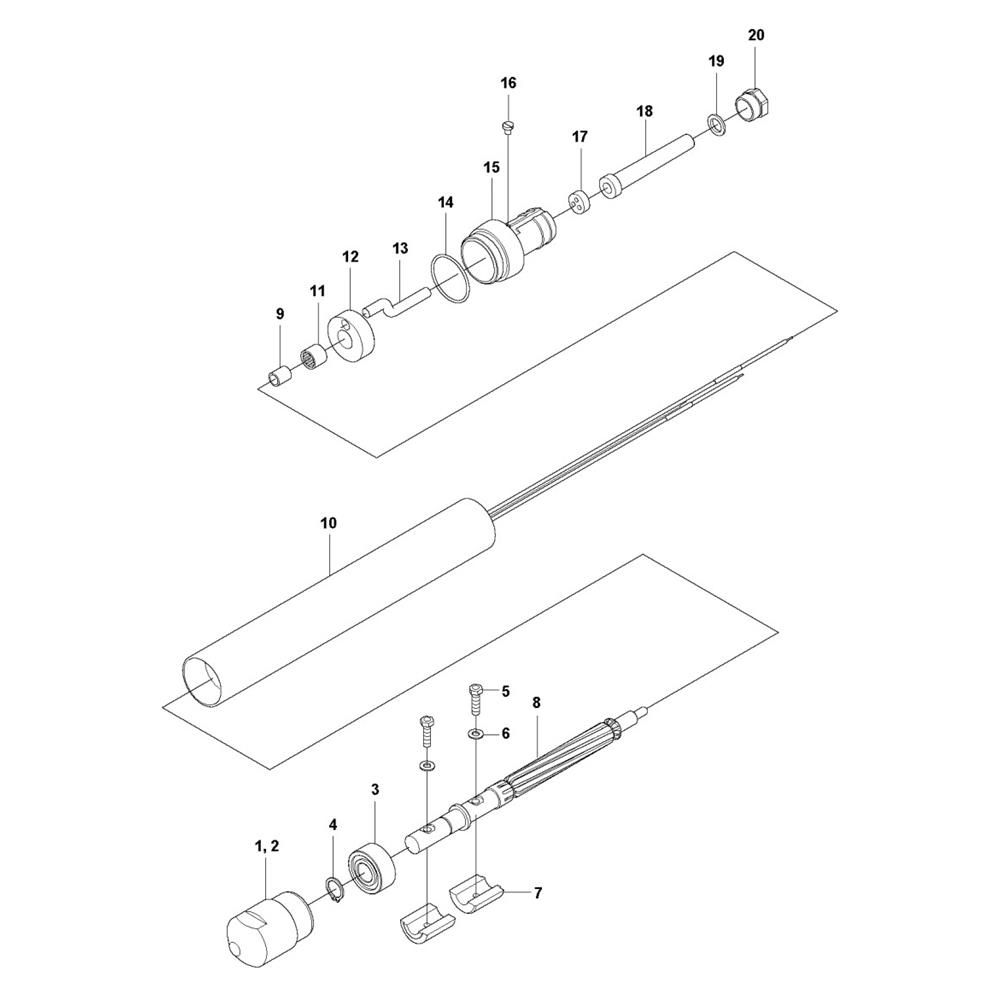 20
19
16
18
17
15
14
13
12
11
9
10
5
8
6
3
4
1, 2
7