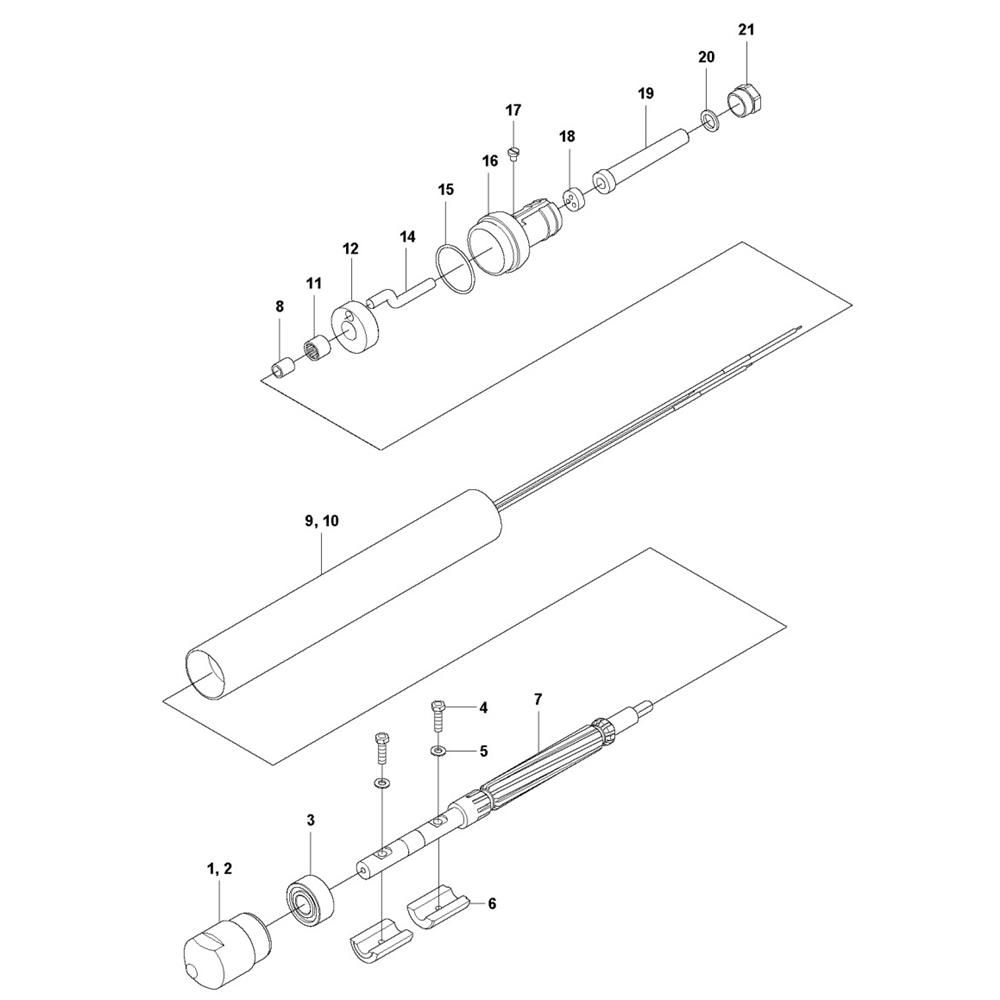 21
20
19
17
18
16
15
14
12
11
8
9, 10
4
7
5
3
1, 2
6