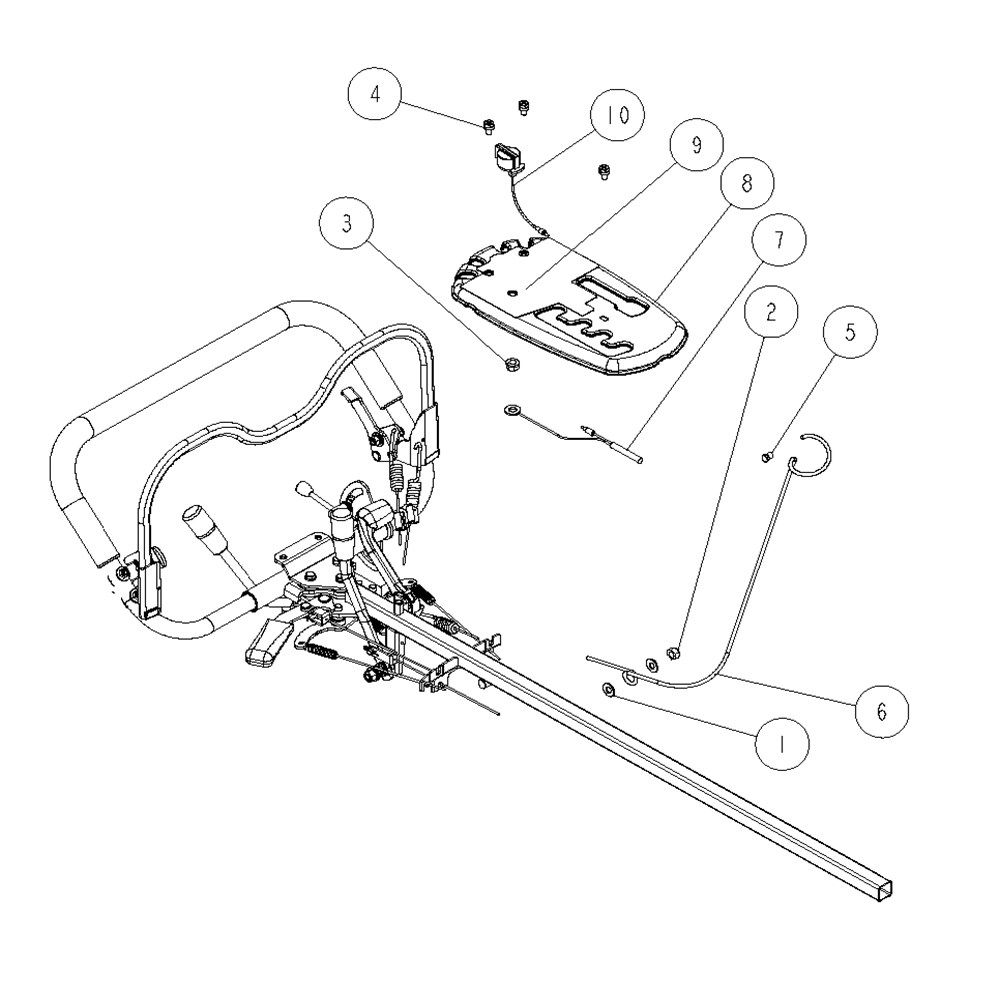 4
10
9
8
3
7
2
5
6
1