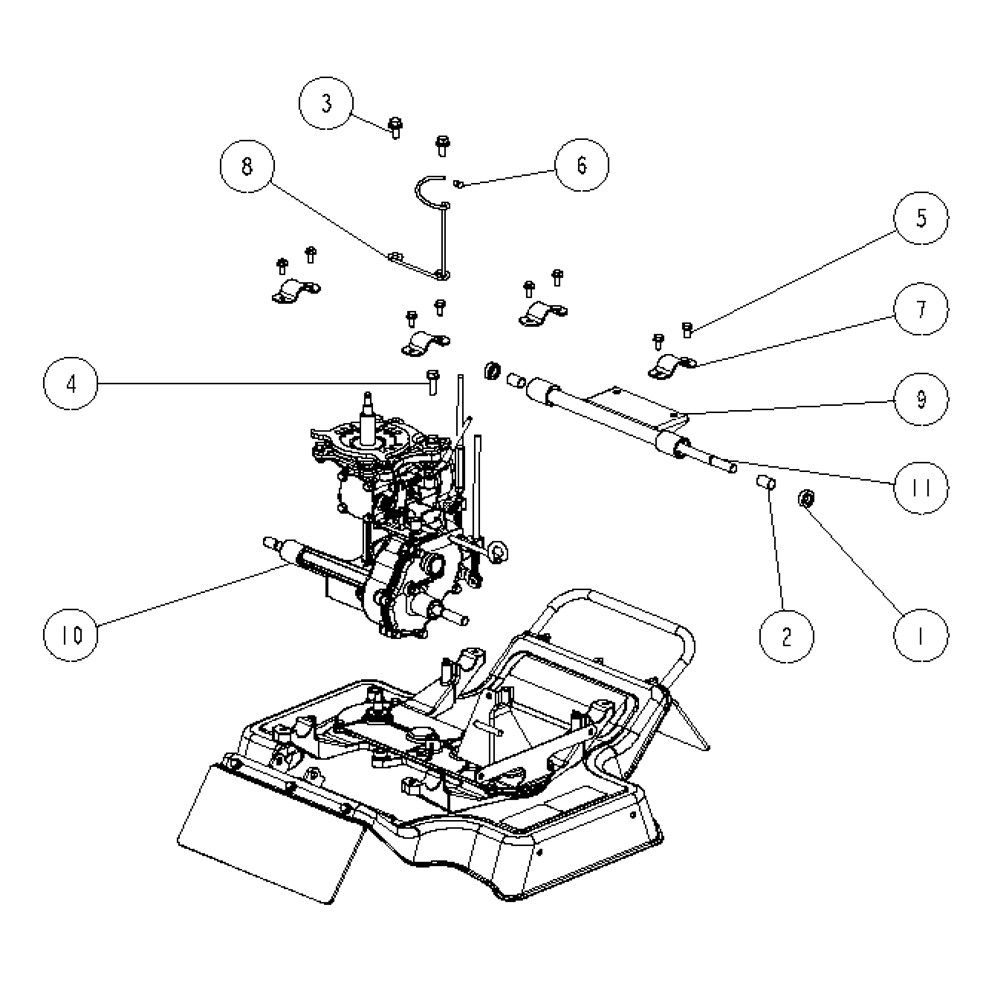 3
8
6
5
7
4
9
11
10
2
1