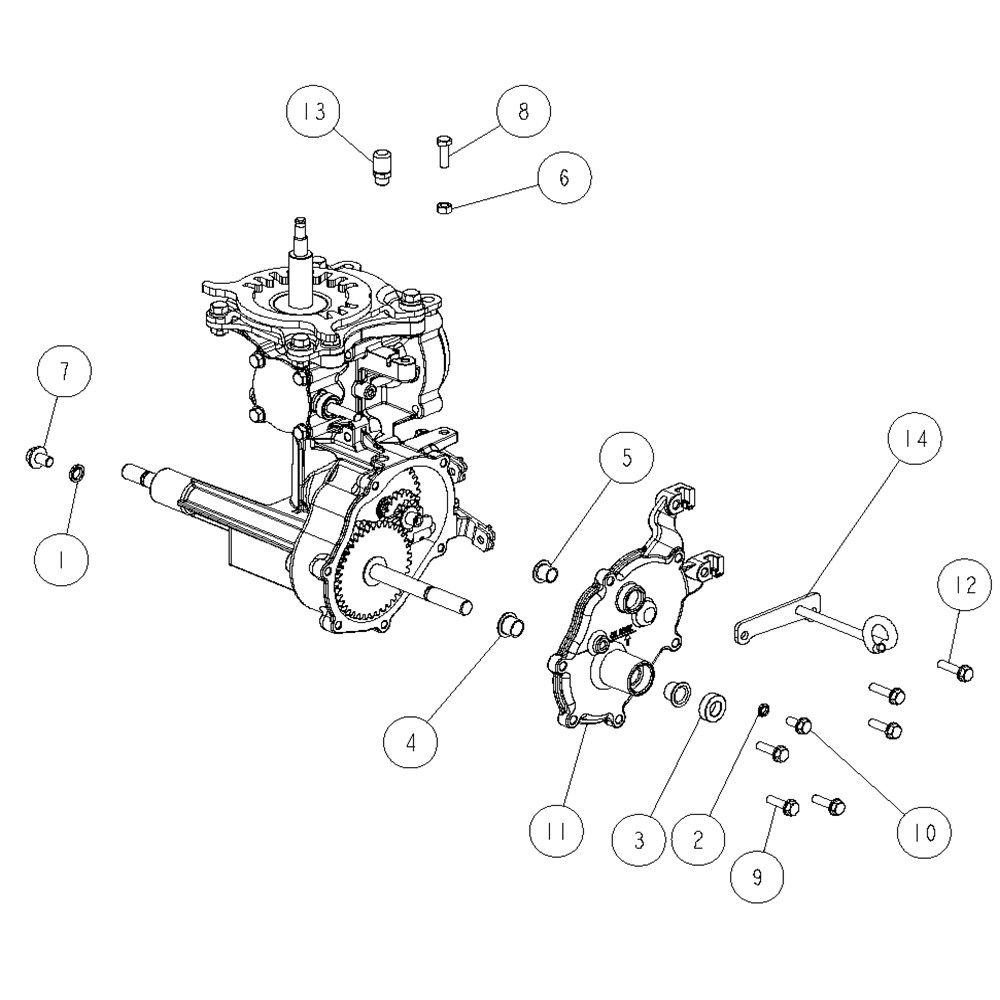 13
8
6
7
1
5
14
12
4
11
3
2
10
9